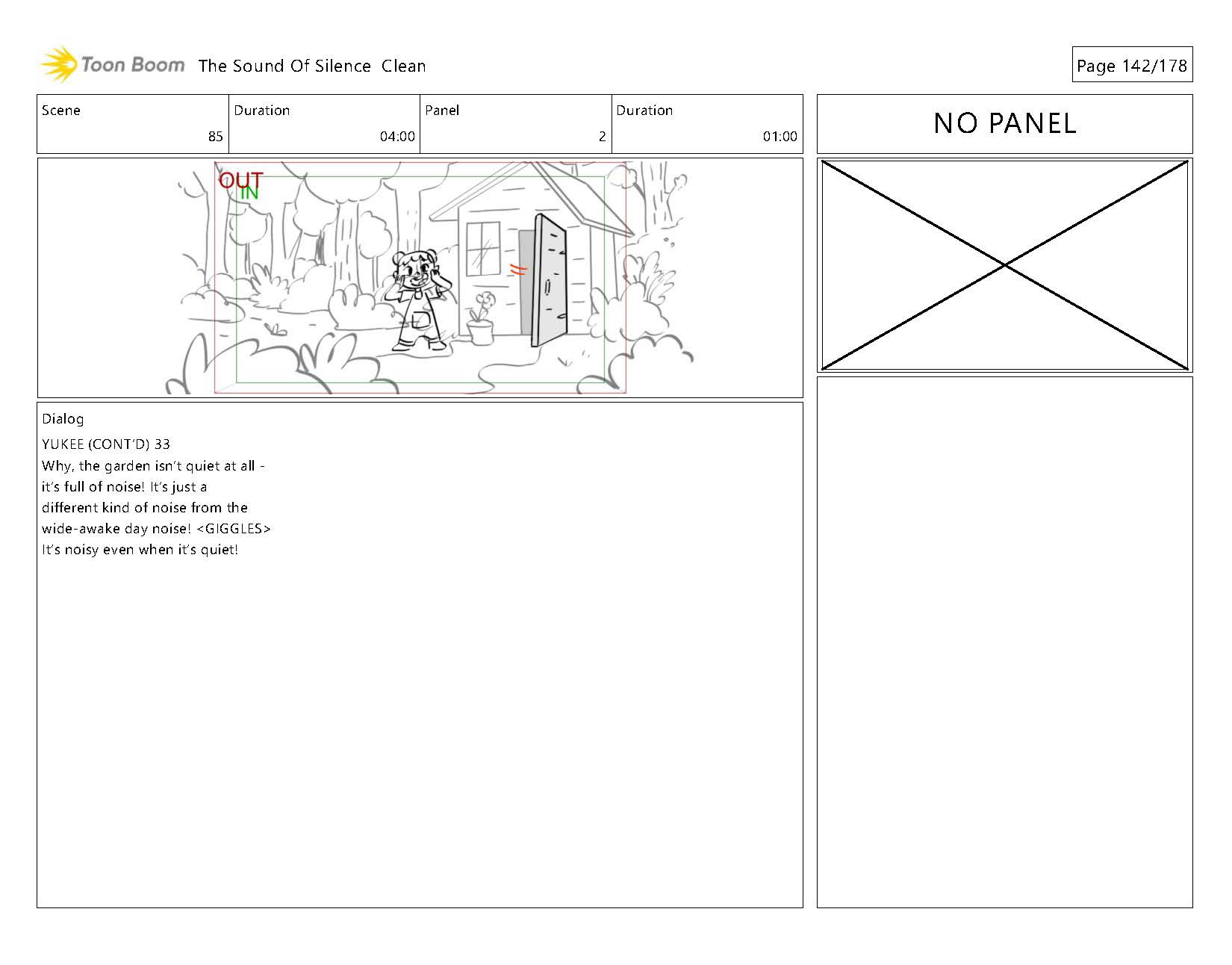 Toon Boom The Sound Of Silence Clean

Page 142/178

| Scene | Duration | Panel | Duration |
|---|---|---|---|
| 85 | 04:00 | 2 | 01:00 |

NO PANEL

OUT
IN

Dialog
YUKEE (CONT'D) 33
Why, the garden isn't quiet at all - it's full of noise! It's just a different kind of noise from the wide-awake day noise! <GIGGLES> It's noisy even when it's quiet!