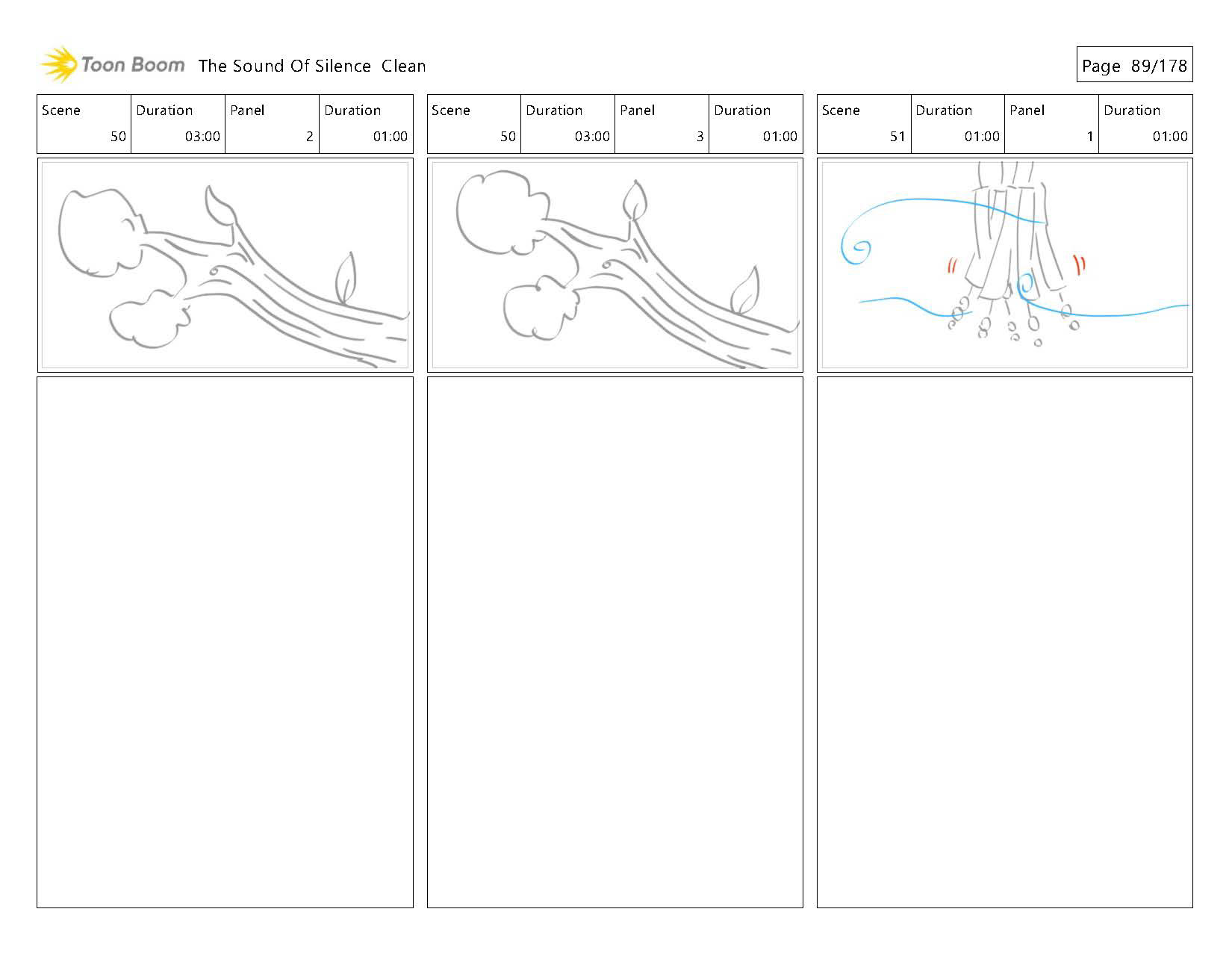 Toon Boom The Sound Of Silence Clean

Page 89/178

| Scene | Duration | Panel | Duration |
|---|---|---|---|
| 50 | 03:00 | 2 | 01:00 |

| Scene | Duration | Panel | Duration |
|---|---|---|---|
| 50 | 03:00 | 3 | 01:00 |

| Scene | Duration | Panel | Duration |
|---|---|---|---|
| 51 | 01:00 | 1 | 01:00 |