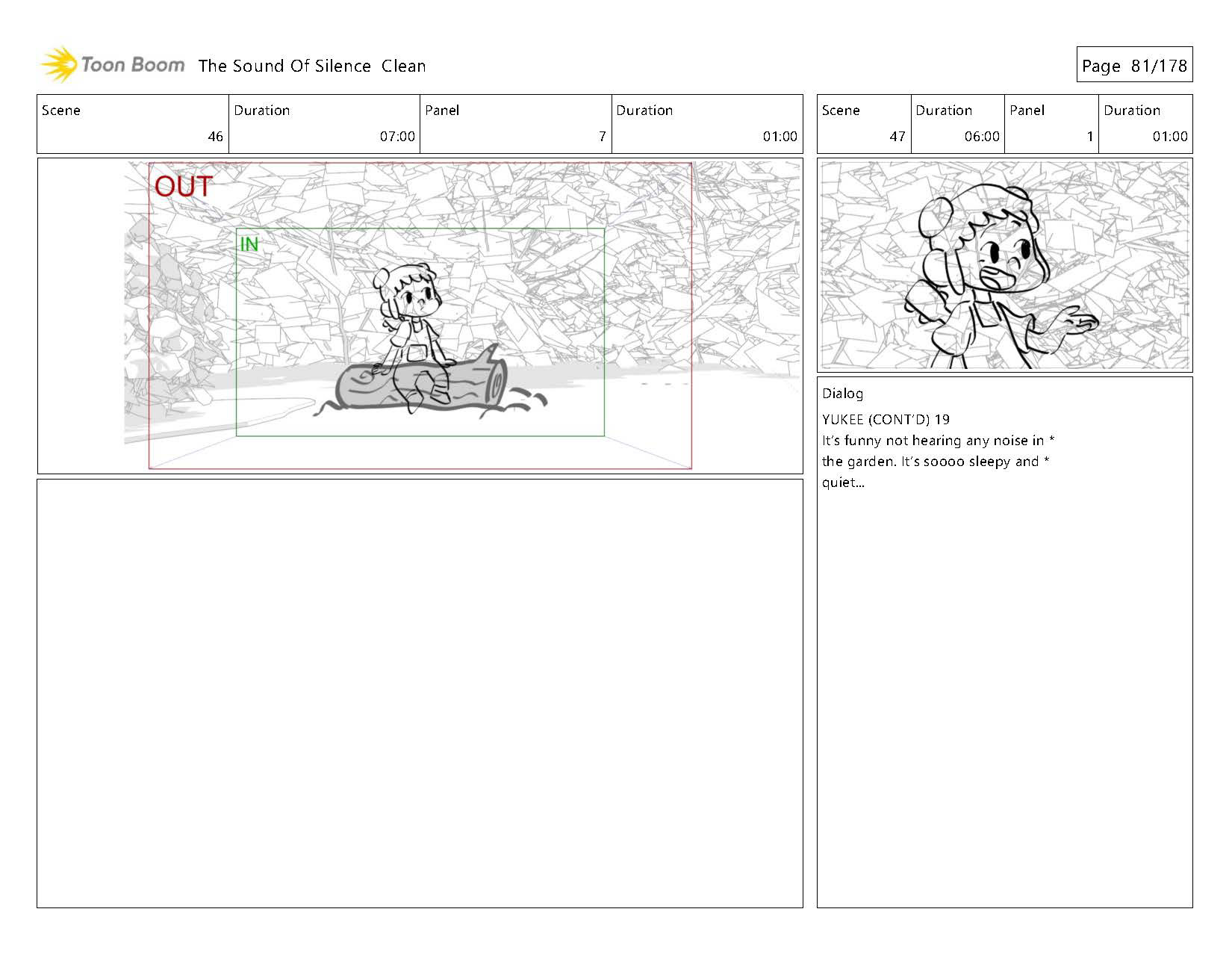 Toon Boom The Sound Of Silence Clean

Page 81/178

| Scene | Duration | Panel | Duration |
|---|---|---|---|
| 46 | 07:00 | 7 | 01:00 |

OUT

IN

| Scene | Duration | Panel | Duration |
|---|---|---|---|
| 47 | 06:00 | 1 | 01:00 |

Dialog

YUKEE (CONT'D) 19
It's funny not hearing any noise in * the garden. It's soooo sleepy and * quiet...