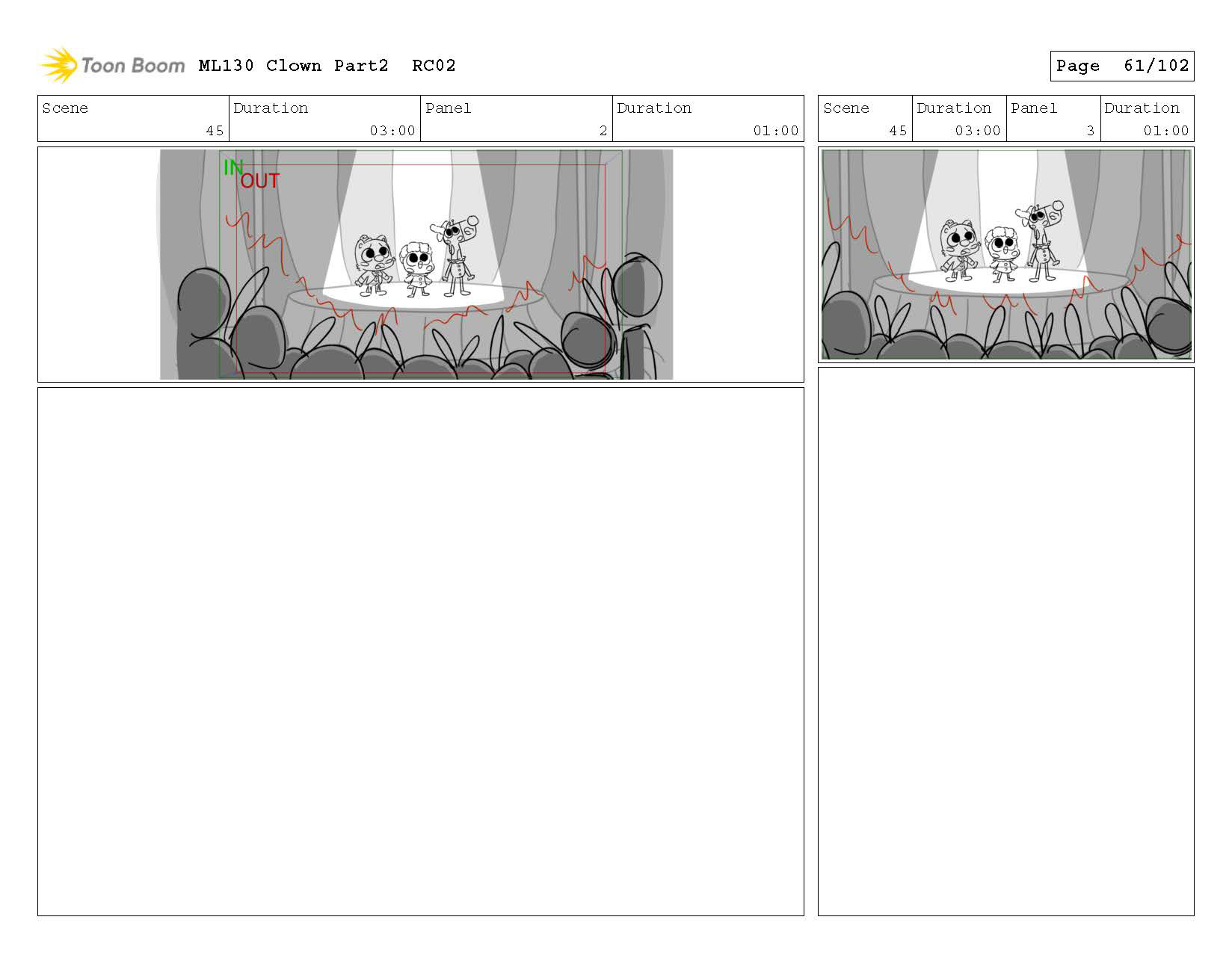 Toon Boom ML130 Clown Part2 RC02

Page 61/102

| Scene | Duration | Panel | Duration |
|---|---|---|---|
| 45 | 03:00 | 2 | 01:00 |

IN
OUT

| Scene | Duration | Panel | Duration |
|---|---|---|---|
| 45 | 03:00 | 3 | 01:00 |