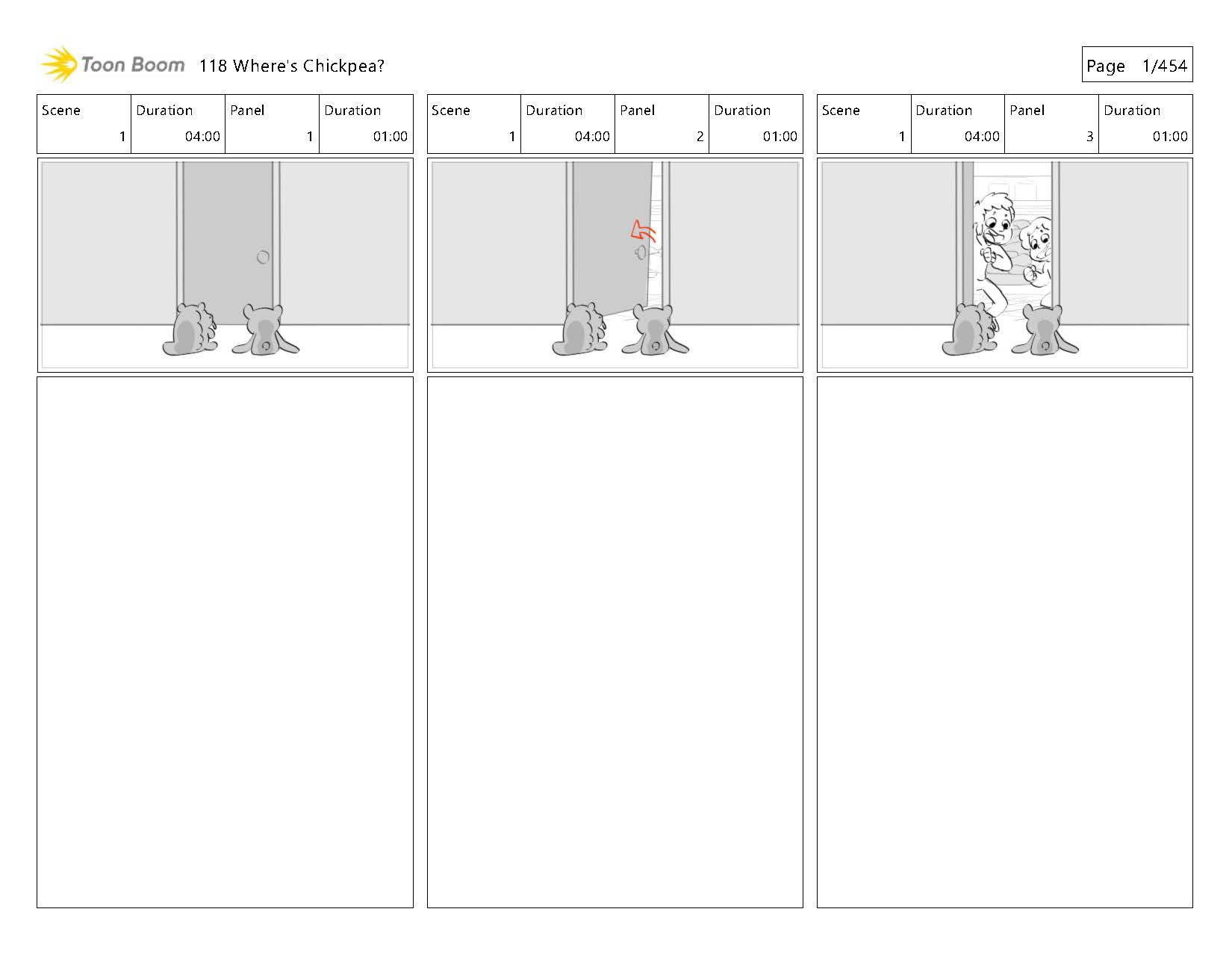 Toon Boom 118 Where's Chickpea?

Page 1/454

| Scene | Duration | Panel | Duration |
|---|---|---|---|
| 1 | 04:00 | 1 | 01:00 |

| Scene | Duration | Panel | Duration |
|---|---|---|---|
| 1 | 04:00 | 2 | 01:00 |

| Scene | Duration | Panel | Duration |
|---|---|---|---|
| 1 | 04:00 | 3 | 01:00 |