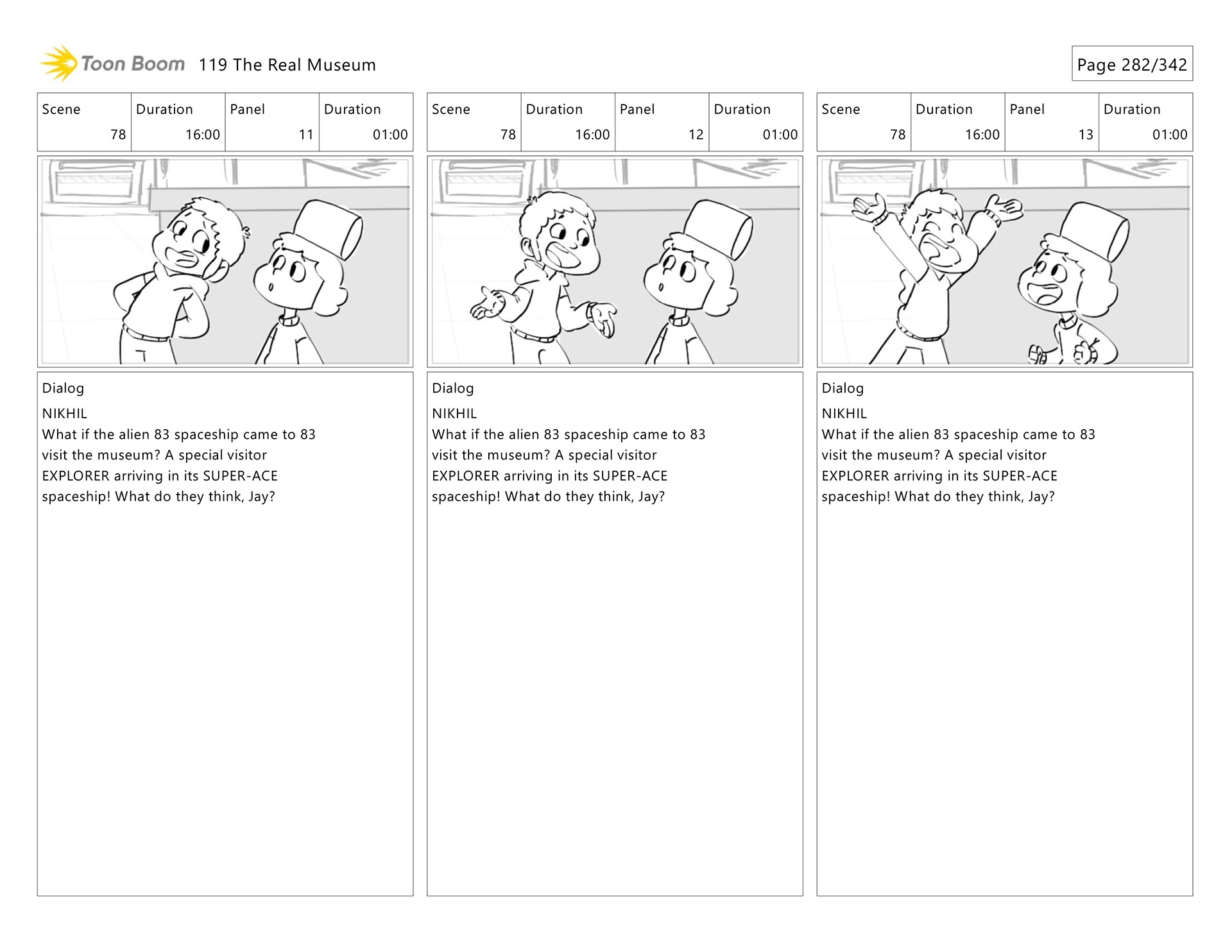 Toon Boom 119 The Real Museum

Page 282/342

| Scene | Duration | Panel | Duration |
|---|---|---|---|
| 78 | 16:00 | 11 | 01:00 |

Dialog
NIKHIL
What if the alien 83 spaceship came to 83 visit the museum? A special visitor EXPLORER arriving in its SUPER-ACE spaceship! What do they think, Jay?

| Scene | Duration | Panel | Duration |
|---|---|---|---|
| 78 | 16:00 | 12 | 01:00 |

Dialog
NIKHIL
What if the alien 83 spaceship came to 83 visit the museum? A special visitor EXPLORER arriving in its SUPER-ACE spaceship! What do they think, Jay?

| Scene | Duration | Panel | Duration |
|---|---|---|---|
| 78 | 16:00 | 13 | 01:00 |

Dialog
NIKHIL
What if the alien 83 spaceship came to 83 visit the museum? A special visitor EXPLORER arriving in its SUPER-ACE spaceship! What do they think, Jay?