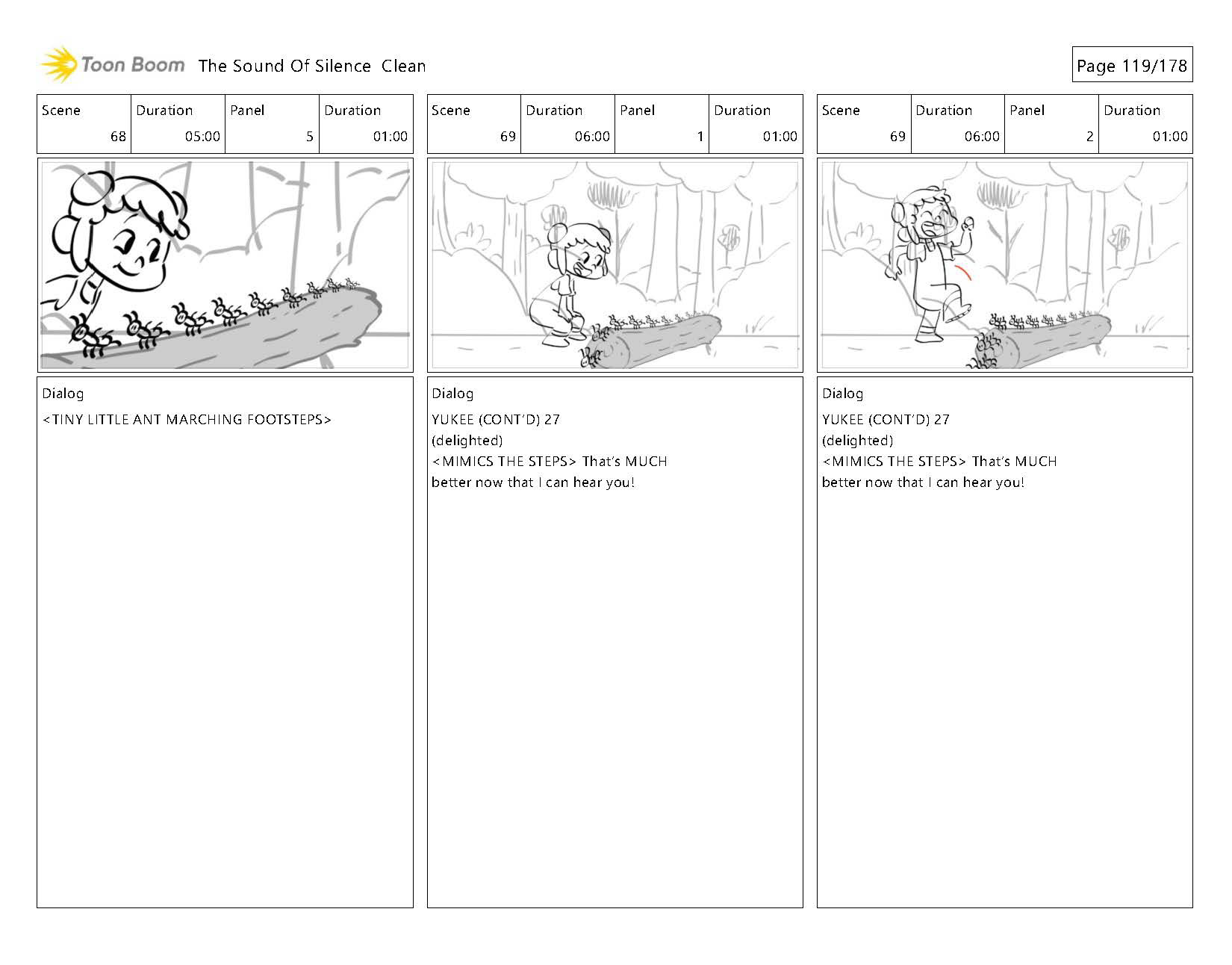 Toon Boom The Sound Of Silence Clean

Page 119/178

| Scene | Duration | Panel | Duration |
|---|---|---|---|
| 68 | 05:00 | 5 | 01:00 |

Dialog
<TINY LITTLE ANT MARCHING FOOTSTEPS>

| Scene | Duration | Panel | Duration |
|---|---|---|---|
| 69 | 06:00 | 1 | 01:00 |

Dialog
YUKEE (CONT'D) 27
(delighted)
<MIMICS THE STEPS> That's MUCH better now that I can hear you!

| Scene | Duration | Panel | Duration |
|---|---|---|---|
| 69 | 06:00 | 2 | 01:00 |

Dialog
YUKEE (CONT'D) 27
(delighted)
<MIMICS THE STEPS> That's MUCH better now that I can hear you!