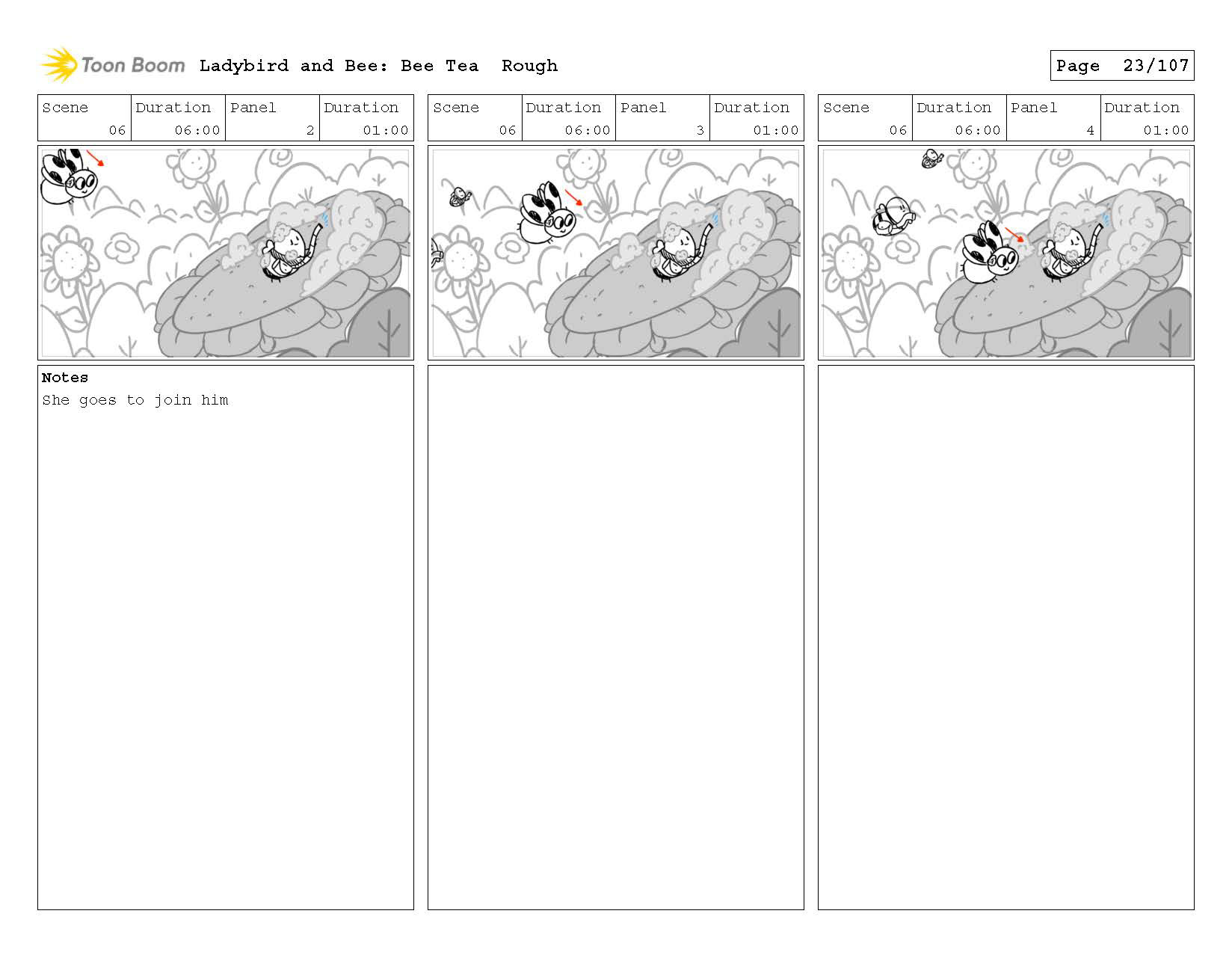 Toon Boom Ladybird and Bee: Bee Tea Rough

Page 23/107

| Scene | Duration | Panel | Duration |
|---|---|---|---|
| 06 | 06:00 | 2 | 01:00 |

Notes
She goes to join him

| Scene | Duration | Panel | Duration |
|---|---|---|---|
| 06 | 06:00 | 3 | 01:00 |

| Scene | Duration | Panel | Duration |
|---|---|---|---|
| 06 | 06:00 | 4 | 01:00 |