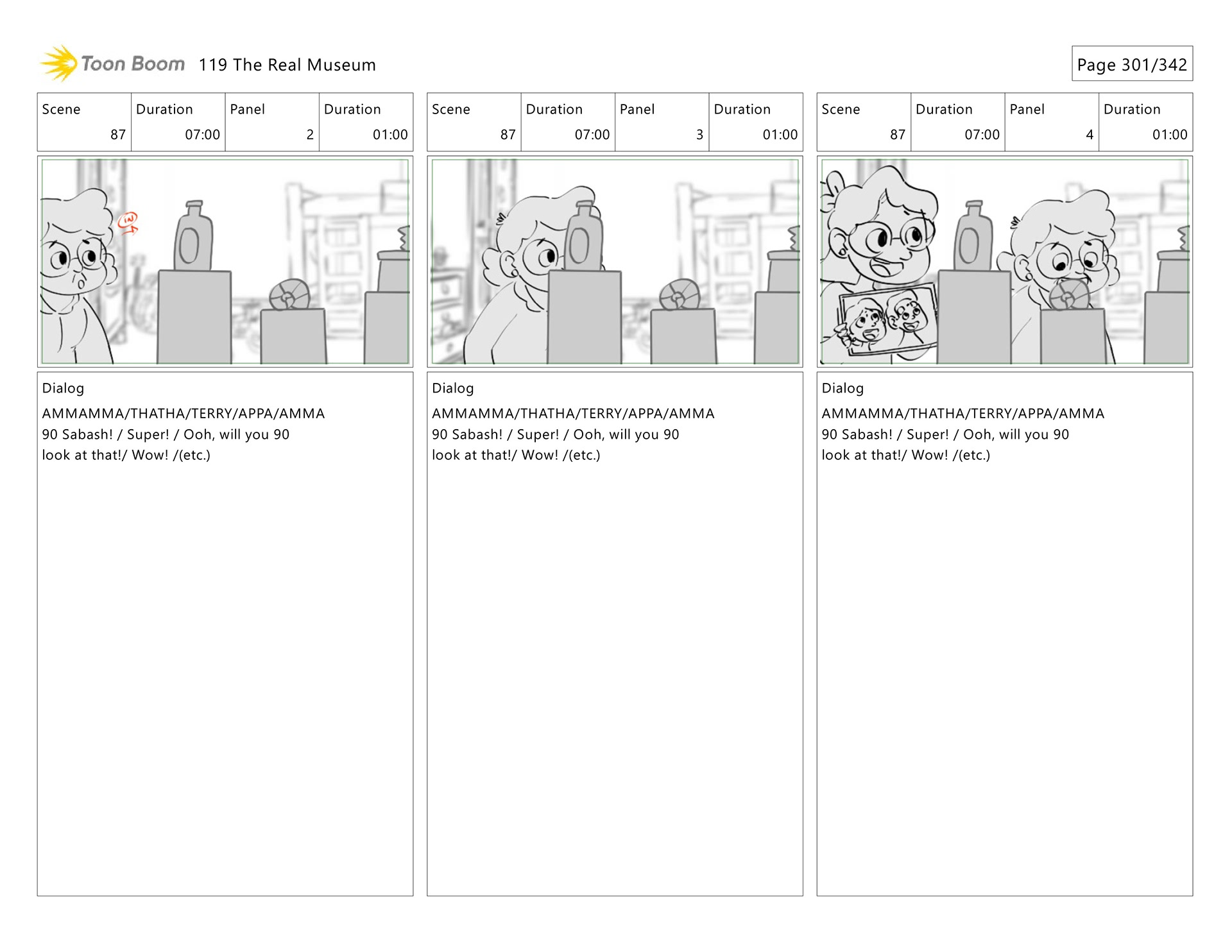 Toon Boom 119 The Real Museum

Page 301/342

| Scene | Duration | Panel | Duration |
|---|---|---|---|
| 87 | 07:00 | 2 | 01:00 |

Dialog
AMMAMMA/THATHA/TERRY/APPA/AMMA
90 Sabash! / Super! / Ooh, will you 90 look at that!/ Wow! /(etc.)

| Scene | Duration | Panel | Duration |
|---|---|---|---|
| 87 | 07:00 | 3 | 01:00 |

Dialog
AMMAMMA/THATHA/TERRY/APPA/AMMA
90 Sabash! / Super! / Ooh, will you 90 look at that!/ Wow! /(etc.)

| Scene | Duration | Panel | Duration |
|---|---|---|---|
| 87 | 07:00 | 4 | 01:00 |

Dialog
AMMAMMA/THATHA/TERRY/APPA/AMMA
90 Sabash! / Super! / Ooh, will you 90 look at that!/ Wow! /(etc.)