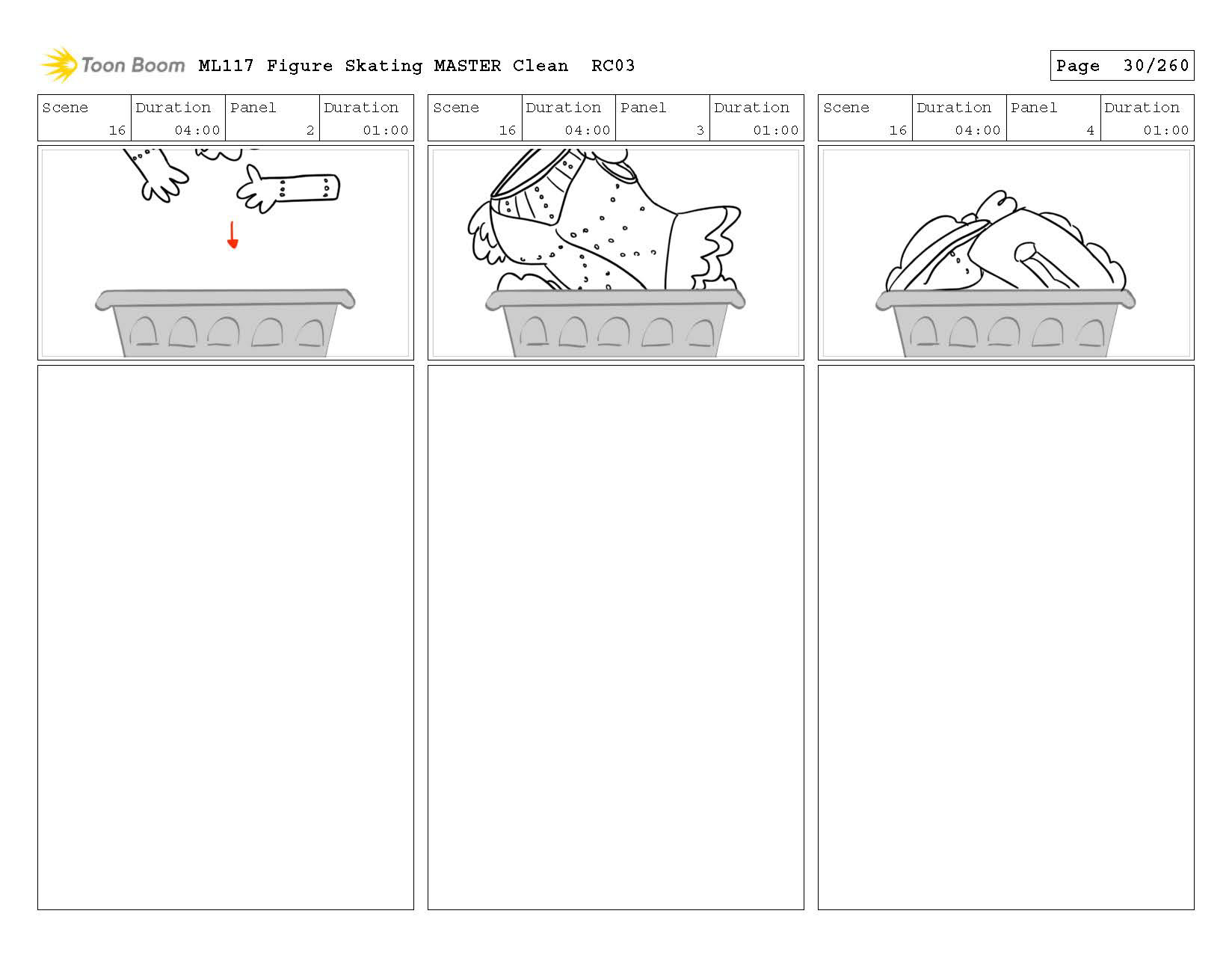 Toon Boom ML117 Figure Skating MASTER Clean RC03

Page 30/260

| Scene | Duration | Panel | Duration |
|---|---|---|---|
| 16 | 04:00 | 2 | 01:00 |

| Scene | Duration | Panel | Duration |
|---|---|---|---|
| 16 | 04:00 | 3 | 01:00 |

| Scene | Duration | Panel | Duration |
|---|---|---|---|
| 16 | 04:00 | 4 | 01:00 |