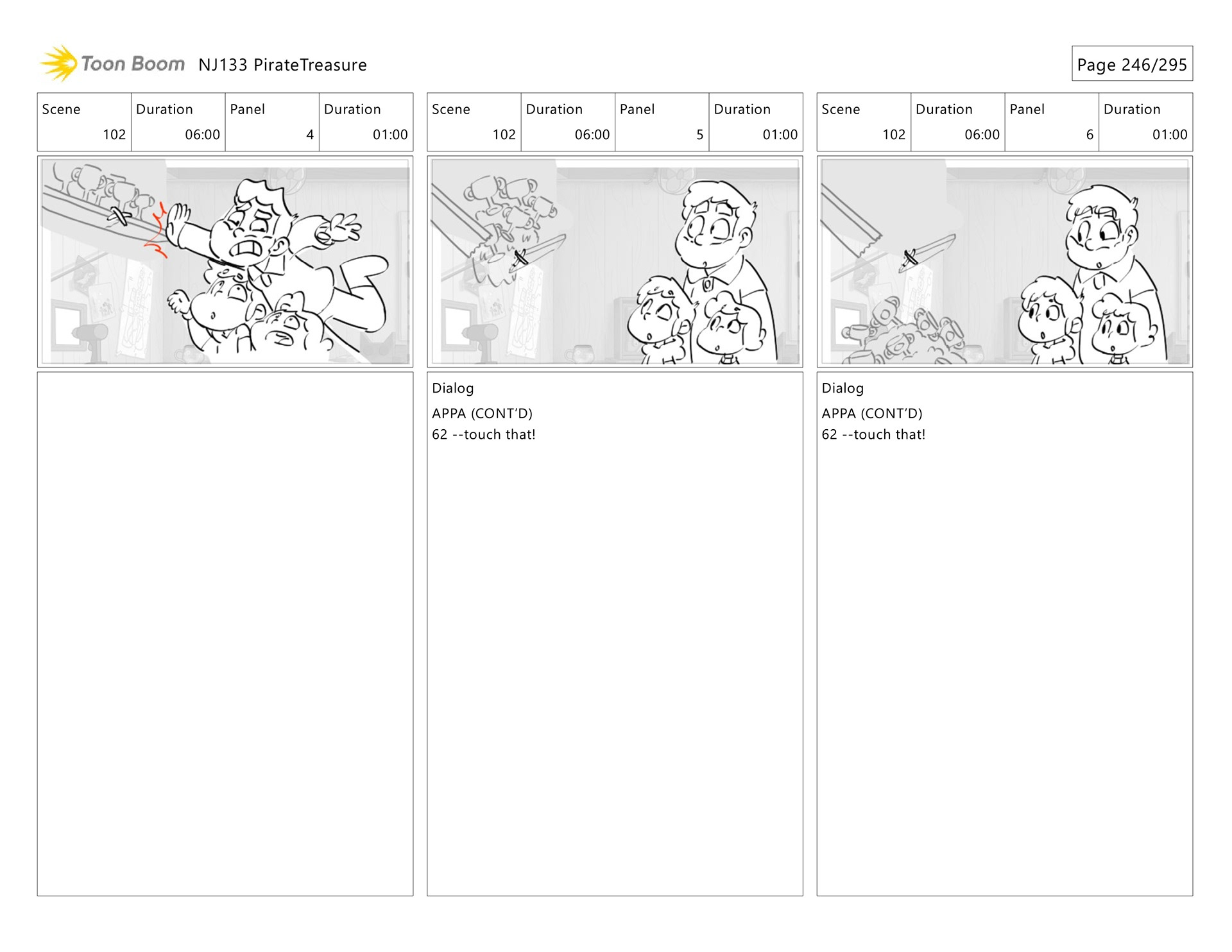 Toon Boom NJ133 PirateTreasure

Page 246/295

| Scene | Duration | Panel | Duration |
|---|---|---|---|
| 102 | 06:00 | 4 | 01:00 |

| Scene | Duration | Panel | Duration |
|---|---|---|---|
| 102 | 06:00 | 5 | 01:00 |

Dialog
APPA (CONT'D)
62 --touch that!

| Scene | Duration | Panel | Duration |
|---|---|---|---|
| 102 | 06:00 | 6 | 01:00 |

Dialog
APPA (CONT'D)
62 --touch that!