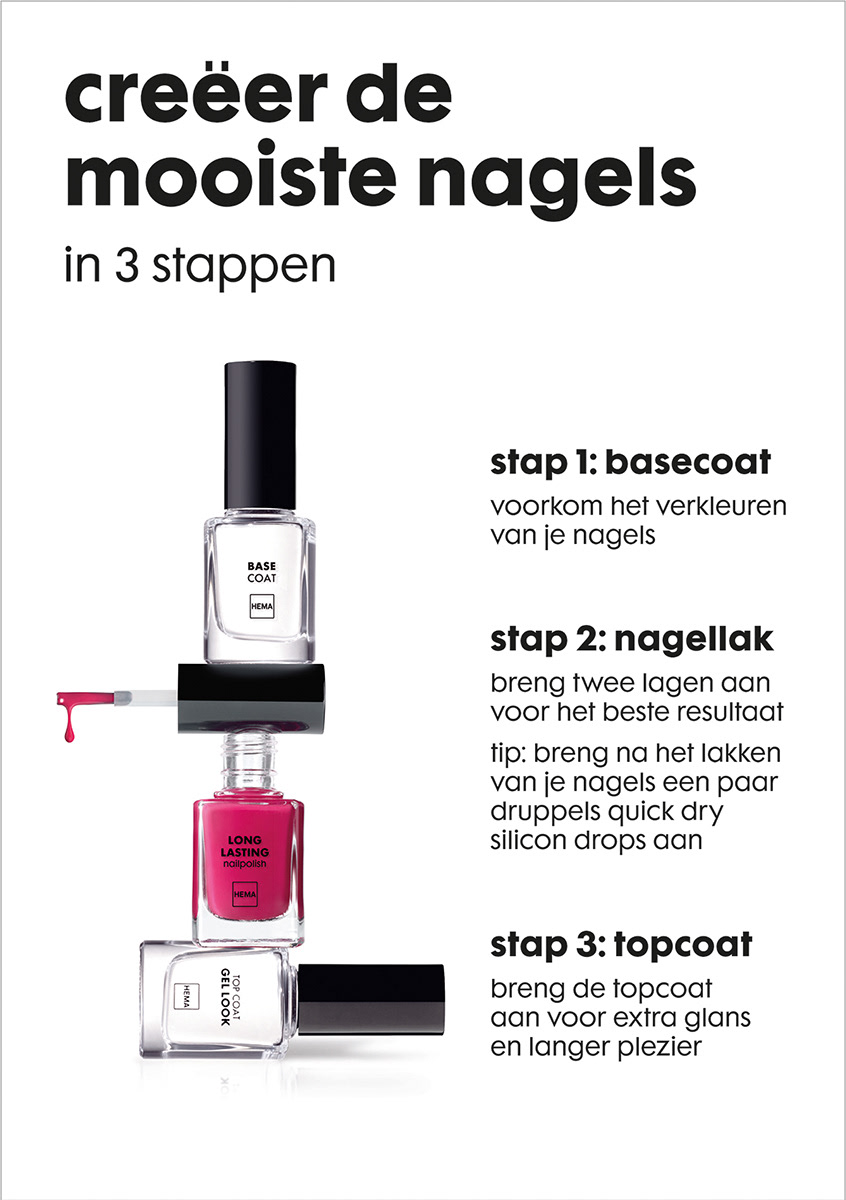 creëer de mooiste nagels

in 3 stappen

BASE COAT

HEMA

LONG LASTING nailpolish

HEMA

HEMA

TOP COAT GEL LOOK

stap 1: basecoat

voorkom het verkleuren van je nagels

stap 2: nagellak

breng twee lagen aan voor het beste resultaat

tip: breng na het lakken van je nagels een paar druppels quick dry silicon drops aan

stap 3: topcoat

breng de topcoat aan voor extra glans en langer plezier