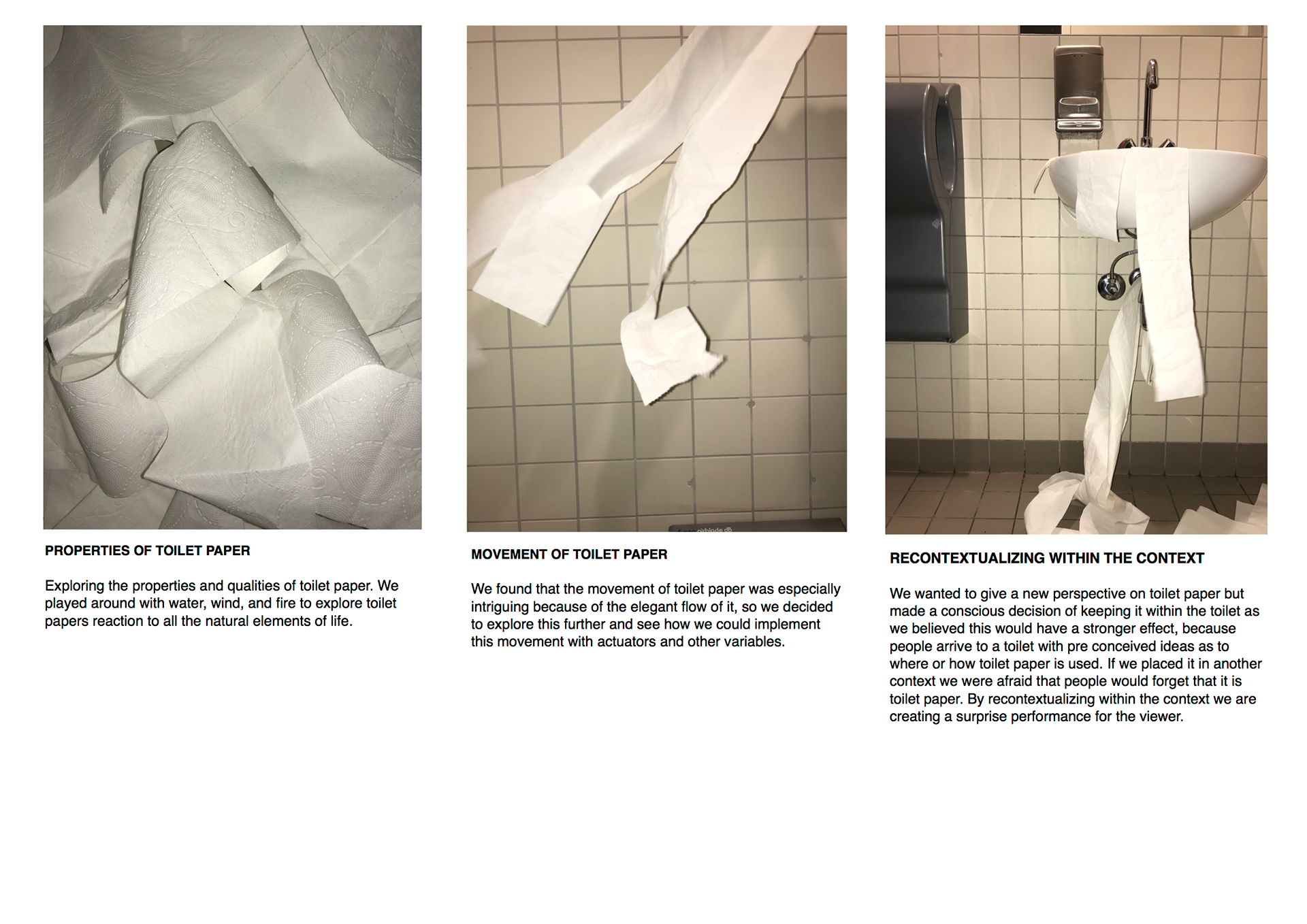 PROPERTIES OF TOILET PAPER

Exploring the properties and qualities of toilet paper. We played around with water, wind, and fire to explore toilet papers reaction to all the natural elements of life.

MOVEMENT OF TOILET PAPER

We found that the movement of toilet paper was especially intriguing because of the elegant flow of it, so we decided to explore this further and see how we could implement this movement with actuators and other variables.

RECONTEXTUALIZING WITHIN THE CONTEXT

We wanted to give a new perspective on toilet paper but made a conscious decision of keeping it within the toilet as we believed this would have a stronger effect, because people arrive to a toilet with pre conceived ideas as to where or how toilet paper is used. If we placed it in another context we were afraid that people would forget that it is toilet paper. By recontextualizing within the context we are creating a surprise performance for the viewer.