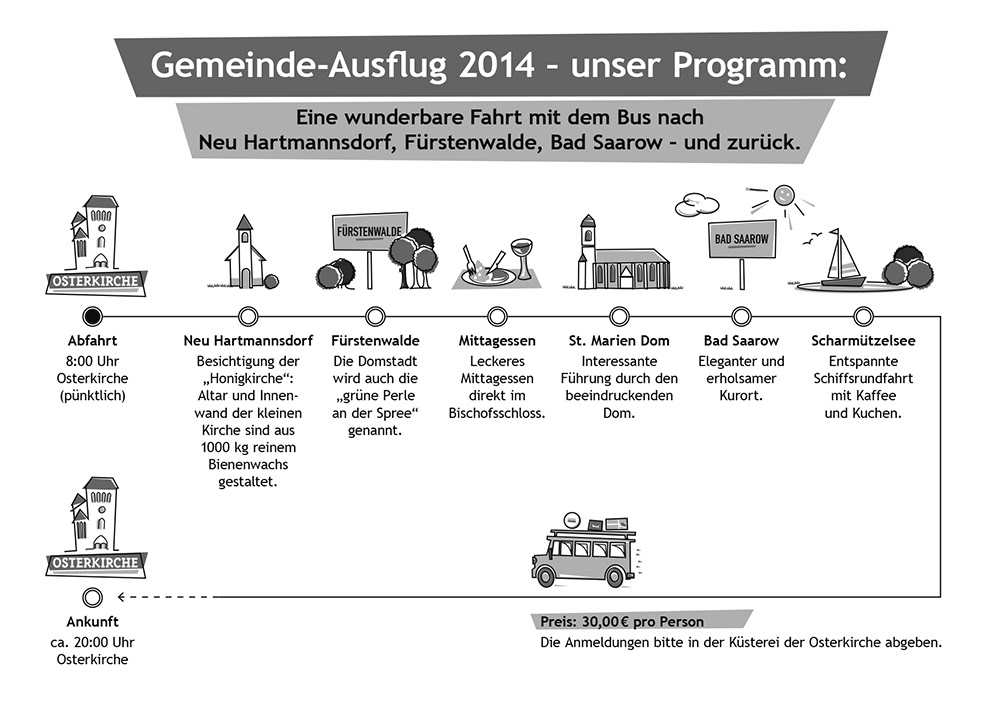 Gemeinde-Ausflug 2014 – unser Programm:

Eine wunderbare Fahrt mit dem Bus nach Neu Hartmannsdorf, Fürstenwalde, Bad Saarow – und zurück.

OSTERKIRCHE

FÜRSTENWALDE

BAD SAAROW

Abfahrt
8:00 Uhr
Osterkirche
(pünktlich)

Neu Hartmannsdorf
Besichtigung der „Honigkirche“: Altar und Innenwand der kleinen Kirche sind aus 1000 kg reinem Bienenwachs gestaltet.

Fürstenwalde
Die Domstadt wird auch die „grüne Perle an der Spree“ genannt.

Mittagessen
Leckeres Mittagessen direkt im Bischofsschloss.

St. Marien Dom
Interessante Führung durch den beeindruckenden Dom.

Bad Saarow
Eleganter und erholsamer Kurort.

Scharmützelsee
Entspannte Schiffsrundfahrt mit Kaffee und Kuchen.

OSTERKIRCHE

Ankunft
ca. 20:00 Uhr
Osterkirche

Preis: 30,00€ pro Person
Die Anmeldungen bitte in der Küsterei der Osterkirche abgeben.