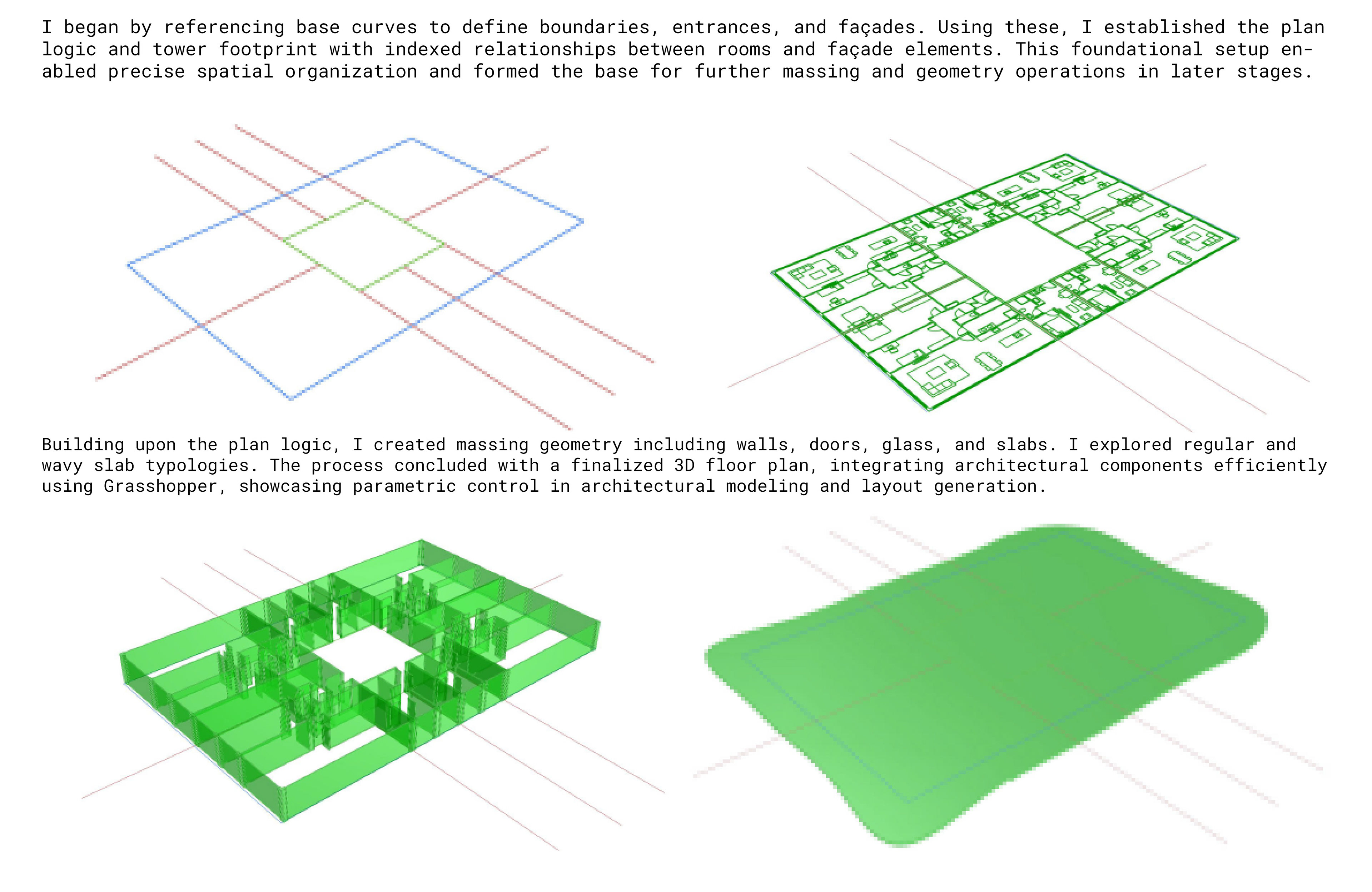 I began by referencing base curves to define boundaries, entrances, and façades. Using these, I established the plan logic and tower footprint with indexed relationships between rooms and façade elements. This foundational setup enabled precise spatial organization and formed the base for further massing and geometry operations in later stages.

Building upon the plan logic, I created massing geometry including walls, doors, glass, and slabs. I explored regular and wavy slab typologies. The process concluded with a finalized 3D floor plan, integrating architectural components efficiently using Grasshopper, showcasing parametric control in architectural modeling and layout generation.