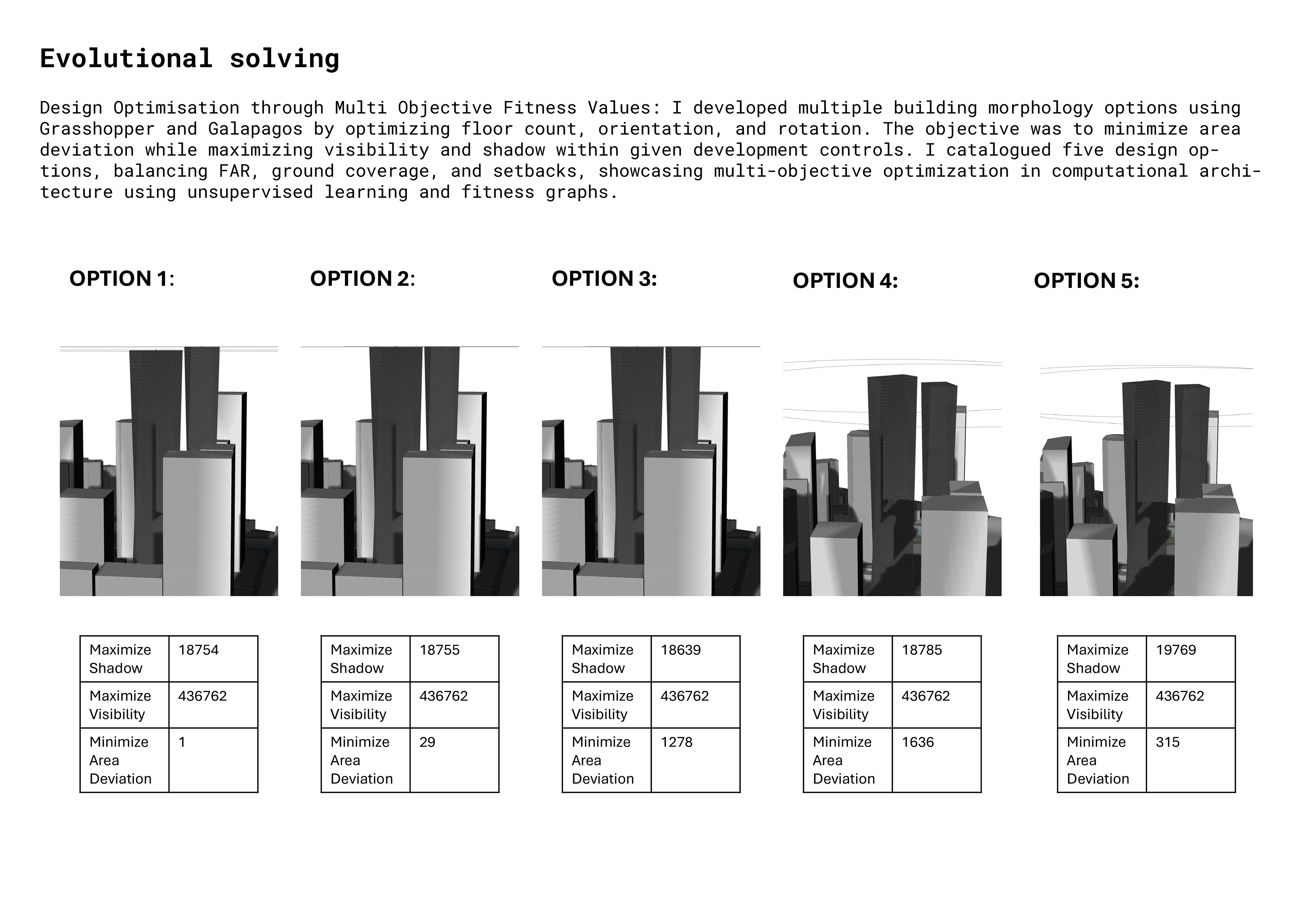 Evolutional solving

Design Optimisation through Multi Objective Fitness Values: I developed multiple building morphology options using Grasshopper and Galapagos by optimizing floor count, orientation, and rotation. The objective was to minimize area deviation while maximizing visibility and shadow within given development controls. I catalogued five design options, balancing FAR, ground coverage, and setbacks, showcasing multi-objective optimization in computational architecture using unsupervised learning and fitness graphs.

OPTION 1:

| Maximize Shadow | 18754 |
|---|---|
| Maximize Visibility | 436762 |
| Minimize Area Deviation | 1 |

OPTION 2:

| Maximize Shadow | 18755 |
|---|---|
| Maximize Visibility | 436762 |
| Minimize Area Deviation | 29 |

OPTION 3:

| Maximize Shadow | 18639 |
|---|---|
| Maximize Visibility | 436762 |
| Minimize Area Deviation | 1278 |

OPTION 4:

| Maximize Shadow | 18785 |
|---|---|
| Maximize Visibility | 436762 |
| Minimize Area Deviation | 1636 |

OPTION 5:

| Maximize Shadow | 19769 |
|---|---|
| Maximize Visibility | 436762 |
| Minimize Area Deviation | 315 |