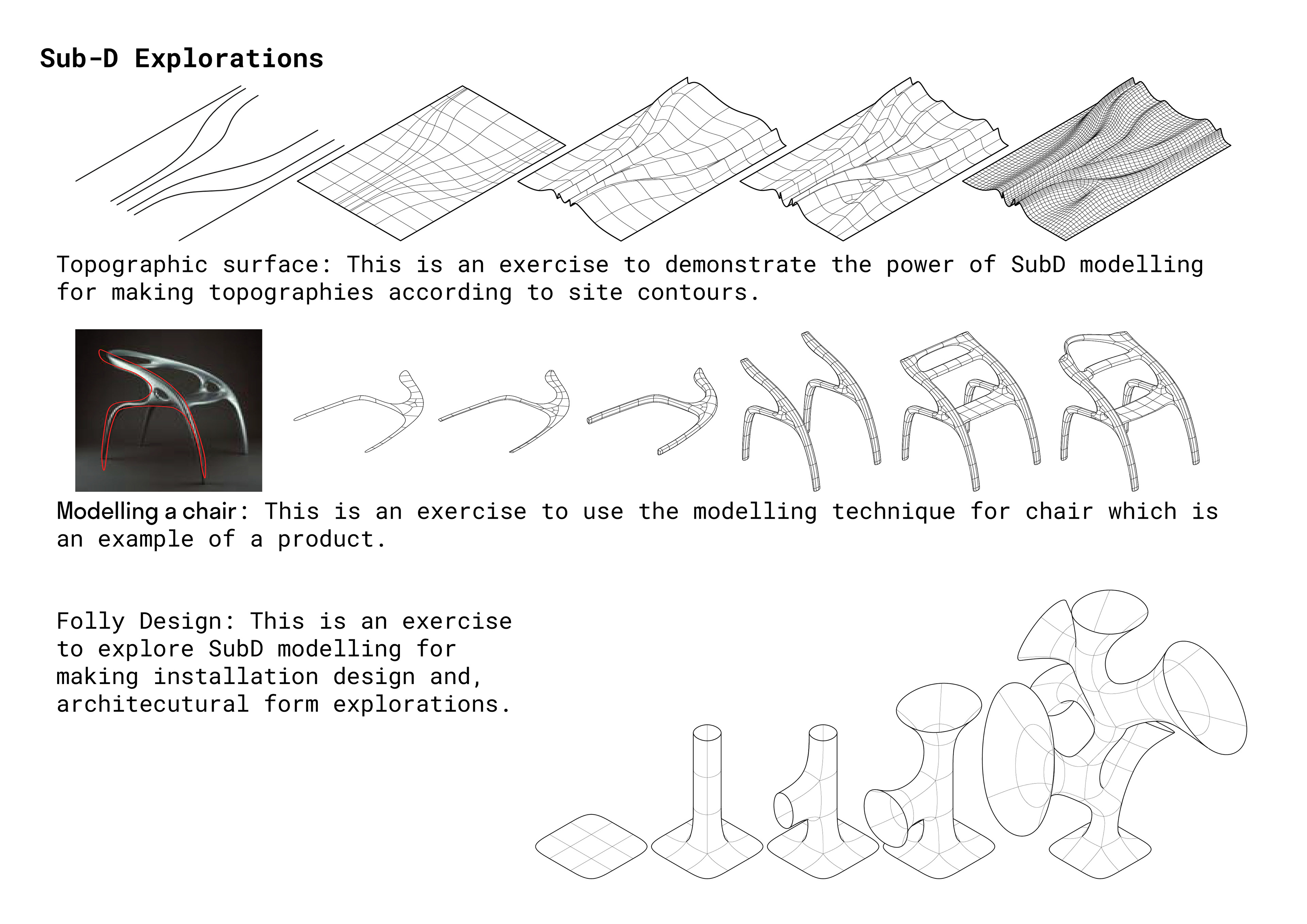 Sub-D Explorations

Topographic surface: This is an exercise to demonstrate the power of SubD modelling for making topographies according to site contours.

Modelling a chair: This is an exercise to use the modelling technique for chair which is an example of a product.

Folly Design: This is an exercise to explore SubD modelling for making installation design and, architecutural form explorations.