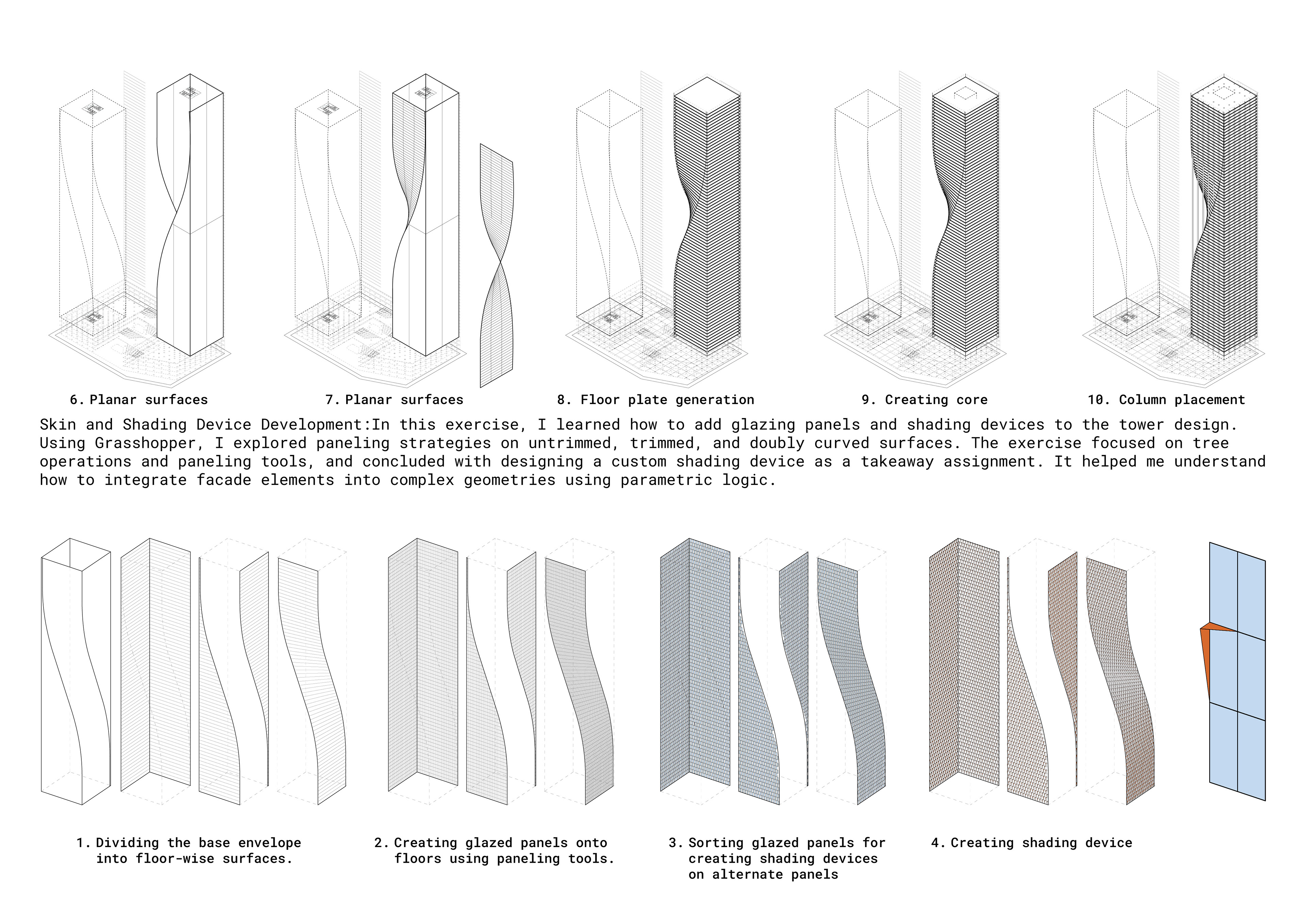 6. Planar surfaces

7. Planar surfaces

8. Floor plate generation

9. Creating core

10. Column placement

Skin and Shading Device Development:In this exercise, I learned how to add glazing panels and shading devices to the tower design. Using Grasshopper, I explored paneling strategies on untrimmed, trimmed, and doubly curved surfaces. The exercise focused on tree operations and paneling tools, and concluded with designing a custom shading device as a takeaway assignment. It helped me understand how to integrate facade elements into complex geometries using parametric logic.

1. Dividing the base envelope into floor-wise surfaces.

2. Creating glazed panels onto floors using paneling tools.

3. Sorting glazed panels for creating shading devices on alternate panels

4. Creating shading device