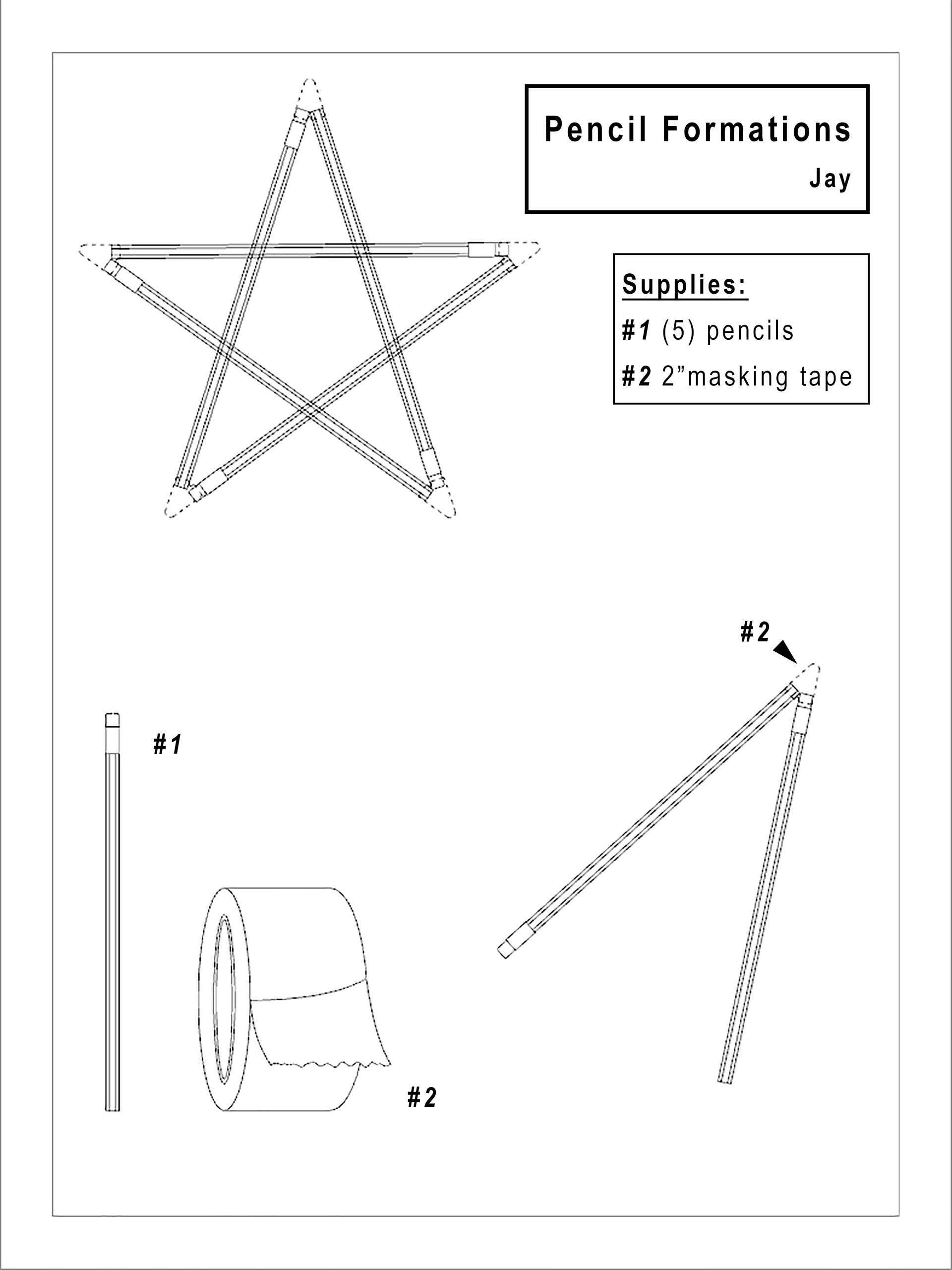 Pencil Formations

Jay

Supplies:

#1 (5) pencils

#2 2”masking tape

#2

#1

#2