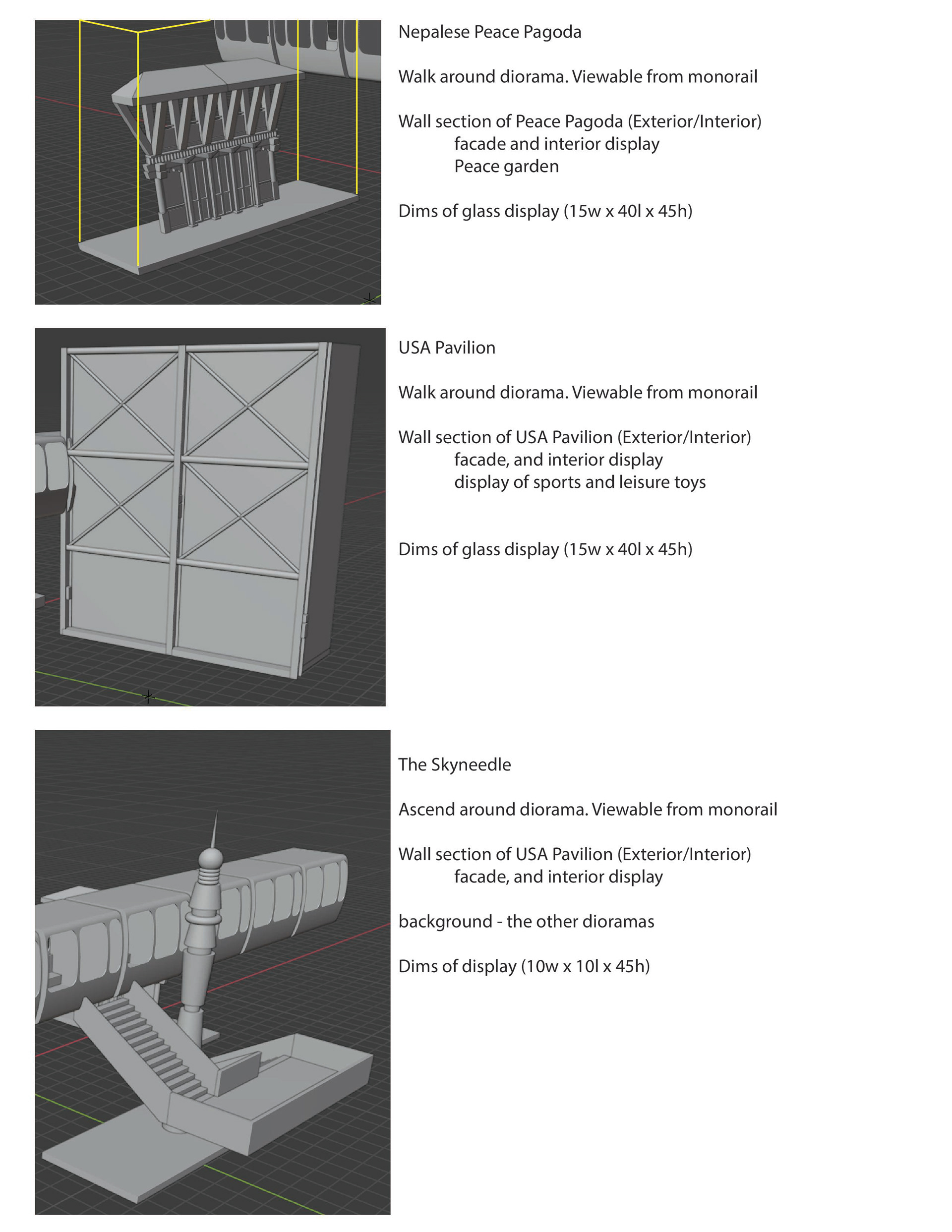 Nepalese Peace Pagoda

Walk around diorama. Viewable from monorail

Wall section of Peace Pagoda (Exterior/Interior)
facade and interior display
Peace garden

Dims of glass display (15w x 40l x 45h)

USA Pavilion

Walk around diorama. Viewable from monorail

Wall section of USA Pavilion (Exterior/Interior)
facade, and interior display
display of sports and leisure toys

Dims of glass display (15w x 40l x 45h)

The Skyneedle

Ascend around diorama. Viewable from monorail

Wall section of USA Pavilion (Exterior/Interior)
facade, and interior display

background - the other dioramas

Dims of display (10w x 10l x 45h)