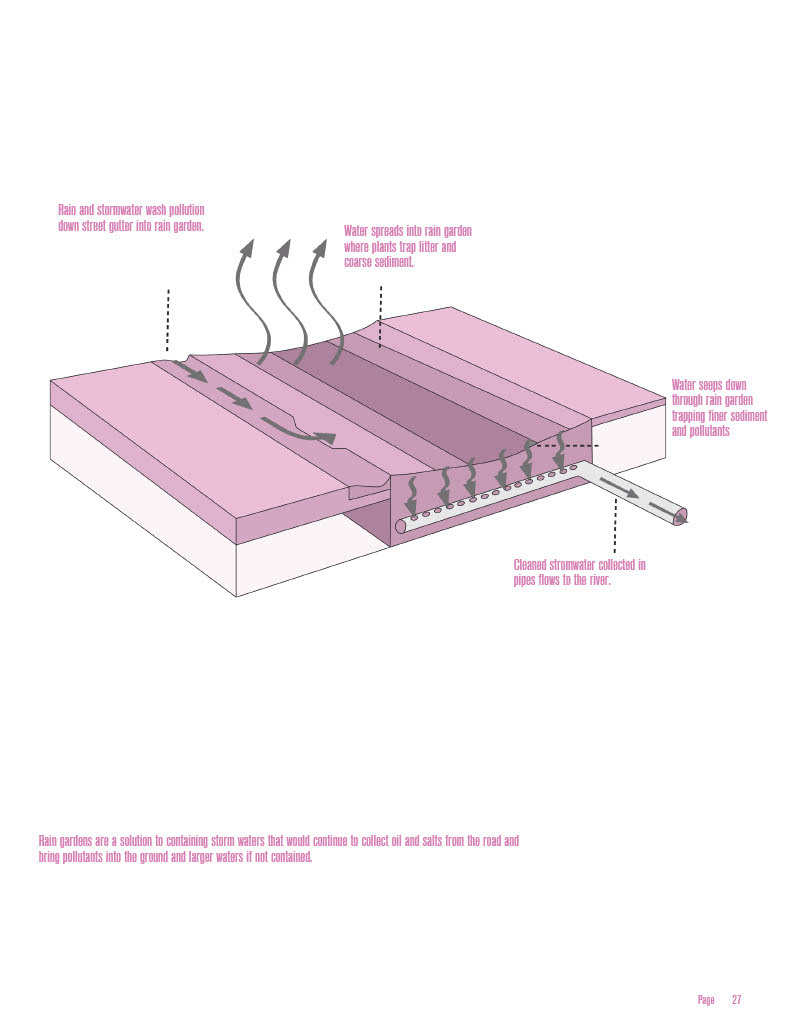 Rain and stormwater wash pollution down street gutter into rain garden.

Water spreads into rain garden where plants trap litter and coarse sediment.

Water seeps down through rain garden trapping finer sediment and pollutants

Cleaned stromwater collected in pipes flows to the river.

Rain gardens are a solution to containing storm waters that would continue to collect oil and salts from the road and bring pollutants into the ground and larger waters if not contained.

Page 27