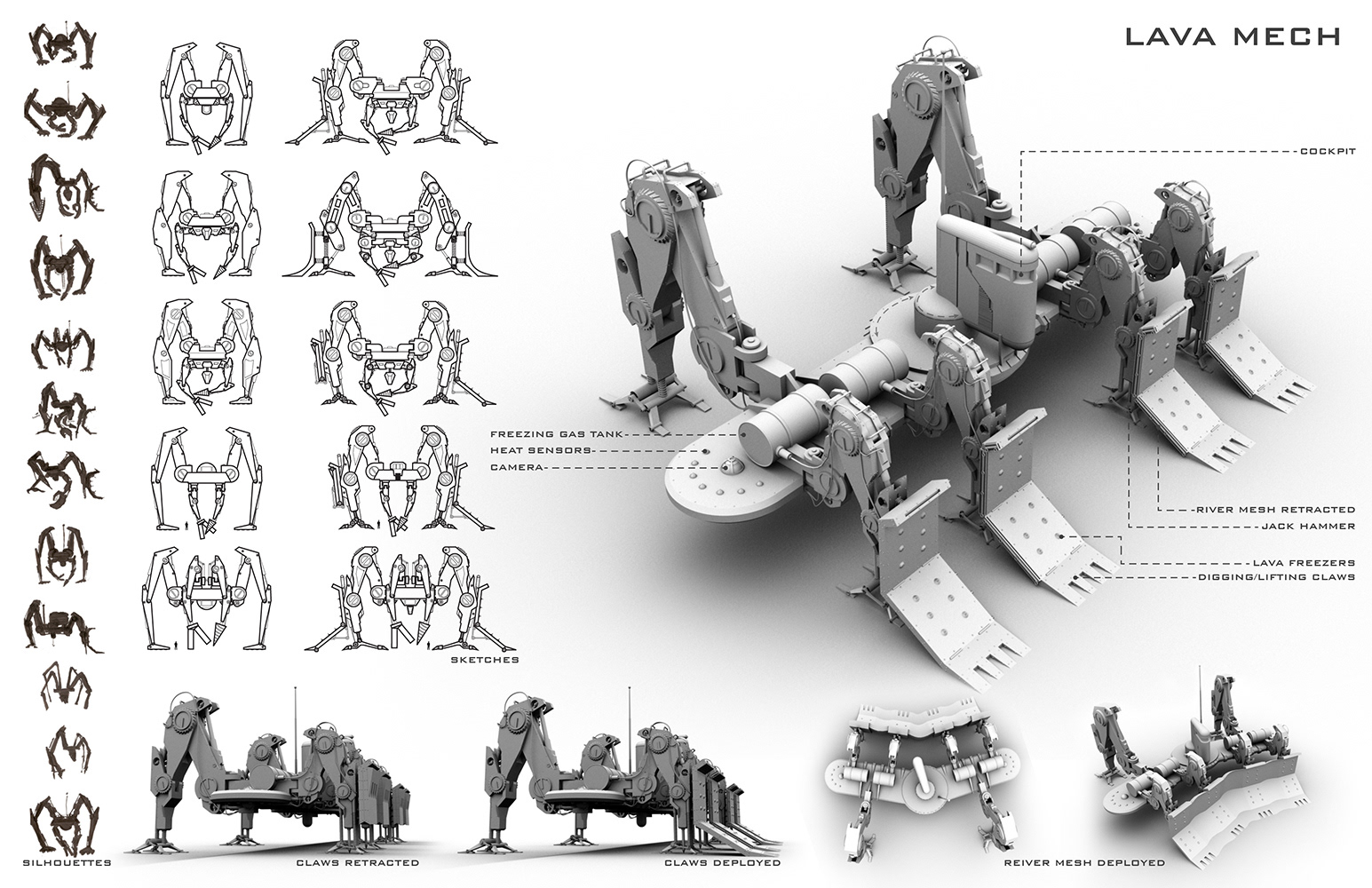 LAVA MECH

COCKPIT

FREEZING GAS TANK
HEAT SENSORS
CAMERA

RIVER MESH RETRACTED
JACK HAMMER
LAVA FREEZERS
DIGGING/LIFTING CLAWS

SKETCHES

SILHOUETTES

CLAWS RETRACTED

CLAWS DEPLOYED

REIVER MESH DEPLOYED