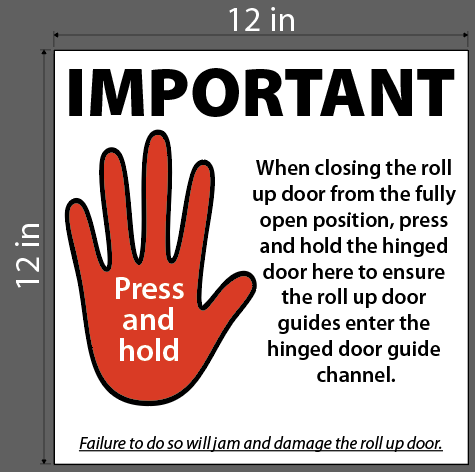 12 in

12 in

IMPORTANT

Press and hold

When closing the roll up door from the fully open position, press and hold the hinged door here to ensure the roll up door guides enter the hinged door guide channel.

Failure to do so will jam and damage the roll up door.