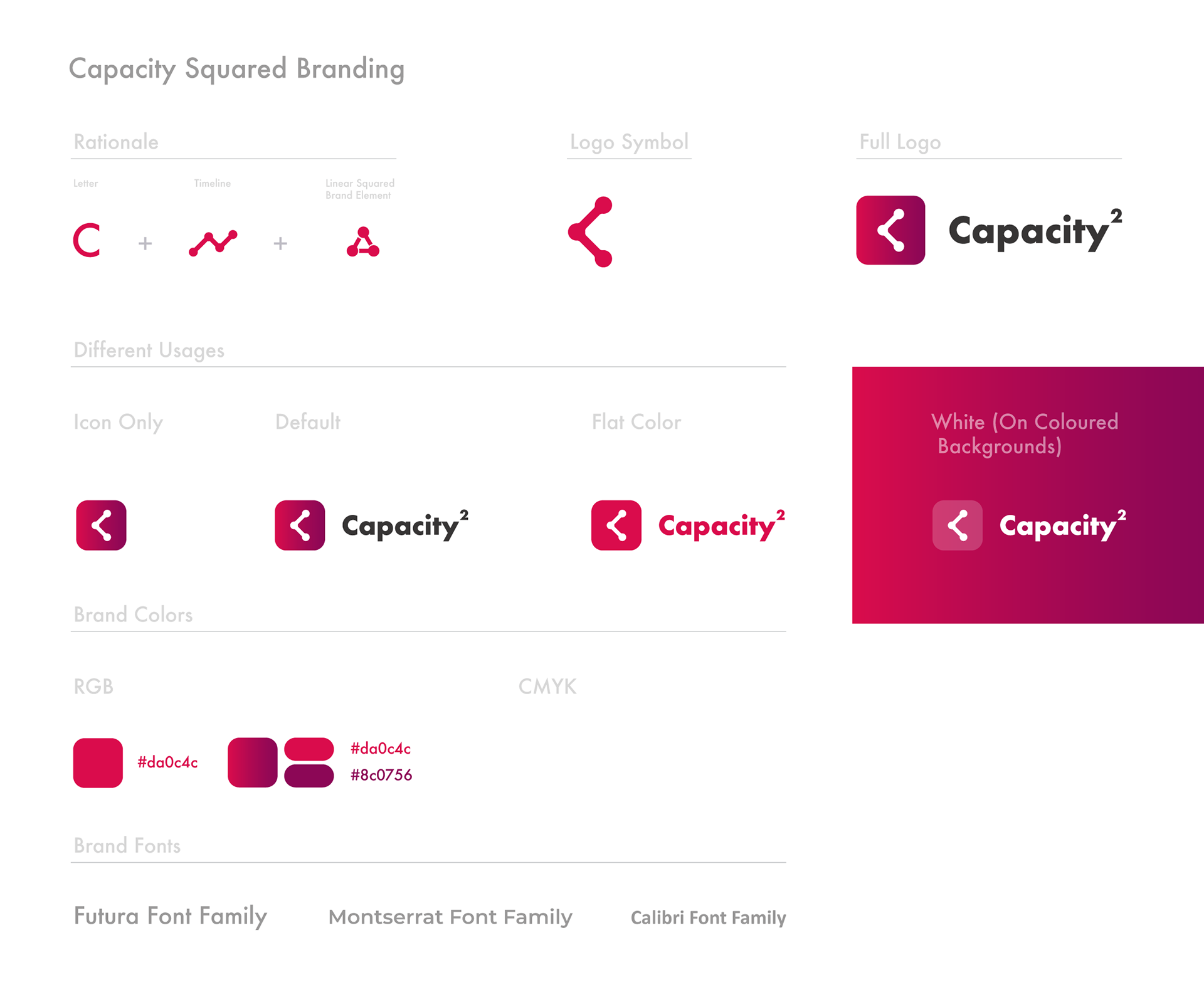 Capacity Squared Branding

Rationale

Letter

Timeline

Linear Squared Brand Element

C + +

Logo Symbol

Full Logo

Capacity$^{2}$

Different Usages

Icon Only

Default

Capacity$^{2}$

Flat Color

Capacity$^{2}$

White (On Coloured Backgrounds)

Capacity$^{2}$

Brand Colors

RGB

#da0c4c

#da0c4c
#8c0756

CMYK

Brand Fonts

Futura Font Family

Montserrat Font Family

Calibri Font Family