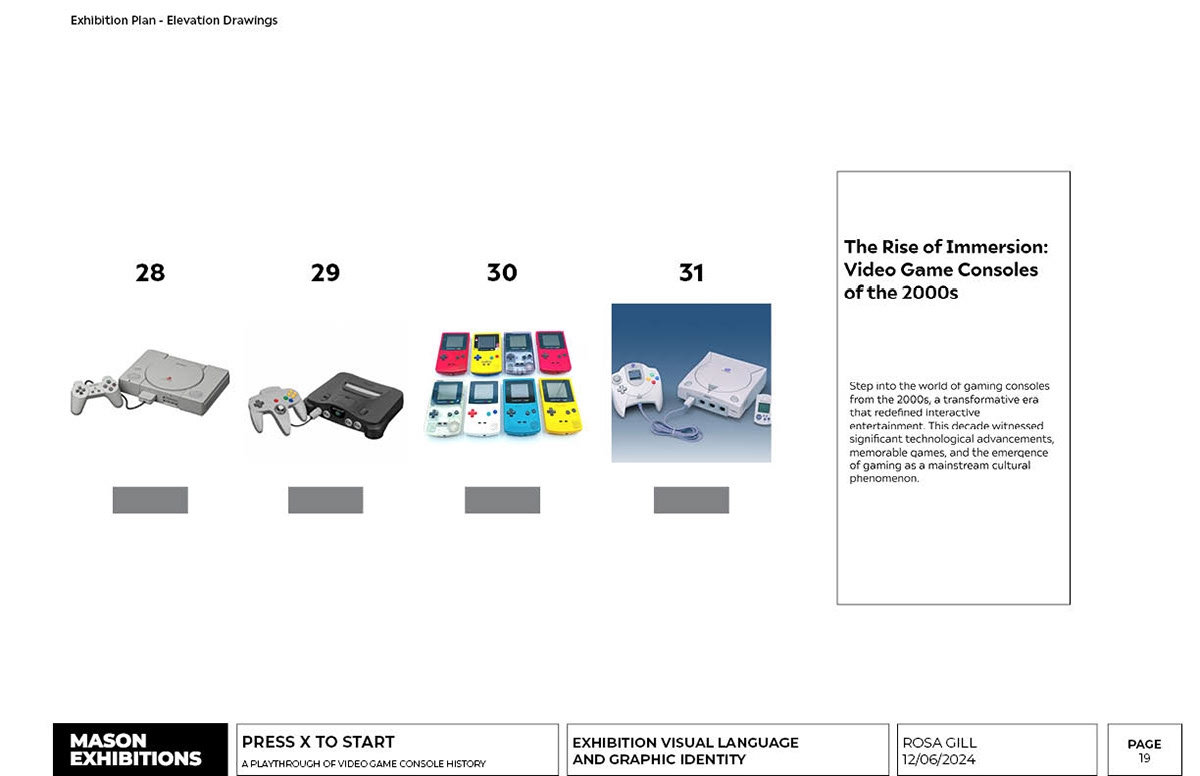 Exhibition Plan - Elevation Drawings

28

29

30

31

The Rise of Immersion: Video Game Consoles of the 2000s

Step into the world of gaming consoles from the 2000s, a transformative era that redefined interactive entertainment. This decade witnessed significant technological advancements, memorable games, and the emergence of gaming as a mainstream cultural phenomenon.

MASON EXHIBITIONS

PRESS X TO START
A PLAYTHROUGH OF VIDEO GAME CONSOLE HISTORY

EXHIBITION VISUAL LANGUAGE AND GRAPHIC IDENTITY

ROSA GILL
12/06/2024

PAGE
19