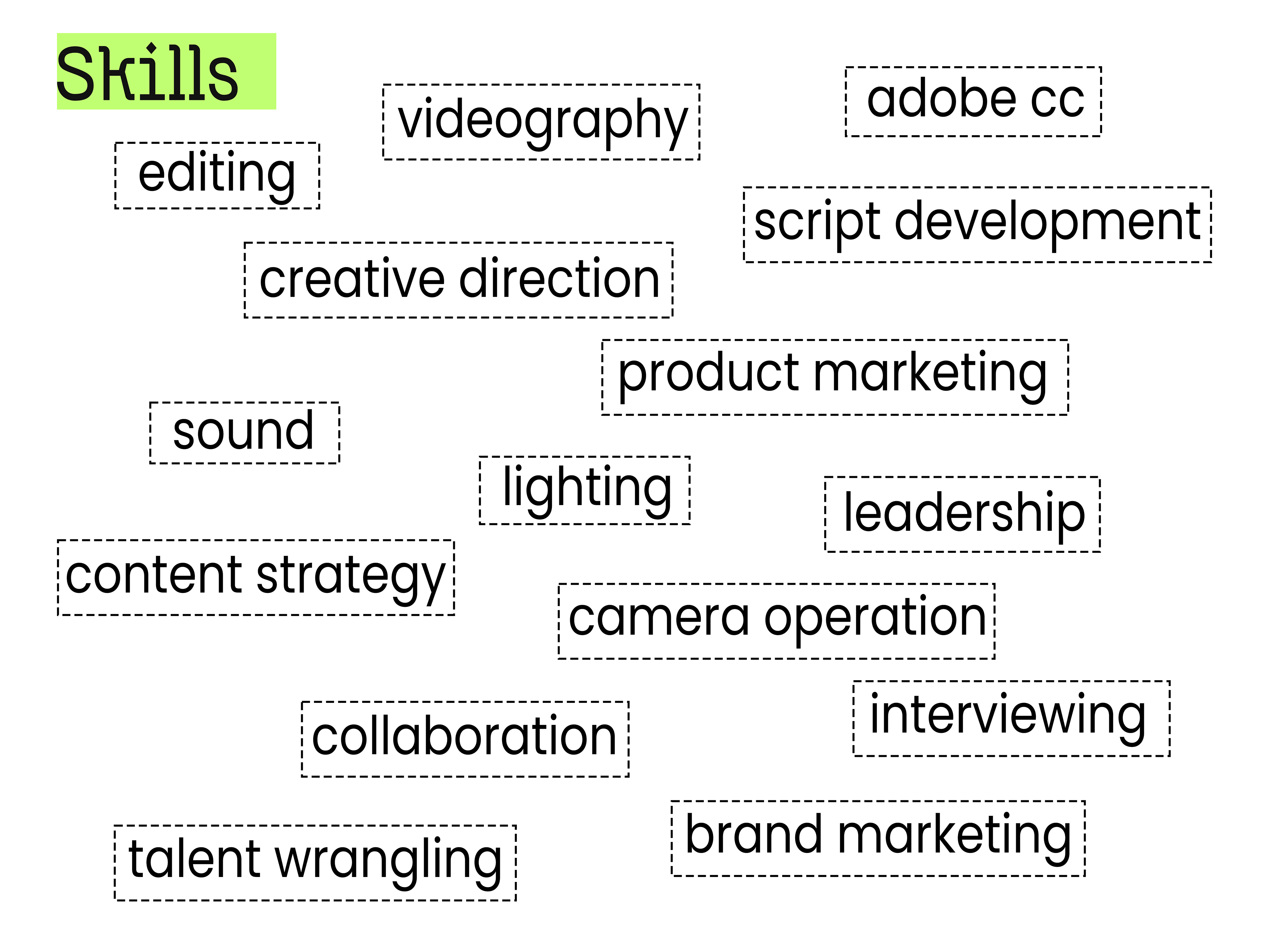 Skills

adobe cc

videography

editing

script development

creative direction

product marketing

sound

lighting

leadership

content strategy

camera operation

interviewing

collaboration

brand marketing

talent wrangling