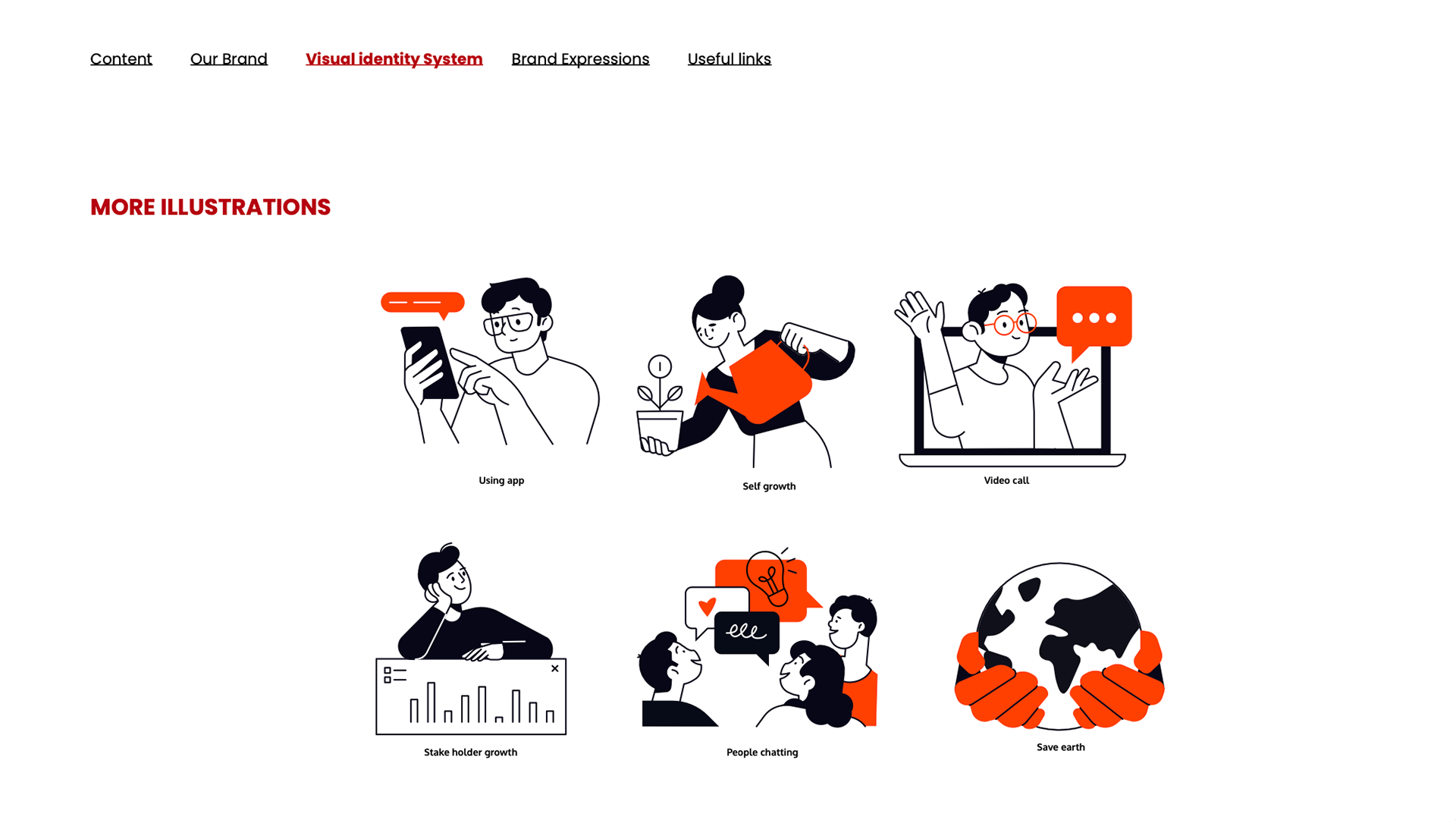 Content Our Brand Visual identity System Brand Expressions Useful links

MORE ILLUSTRATIONS

Using app

Self growth

Video call

Stake holder growth

People chatting

Save earth