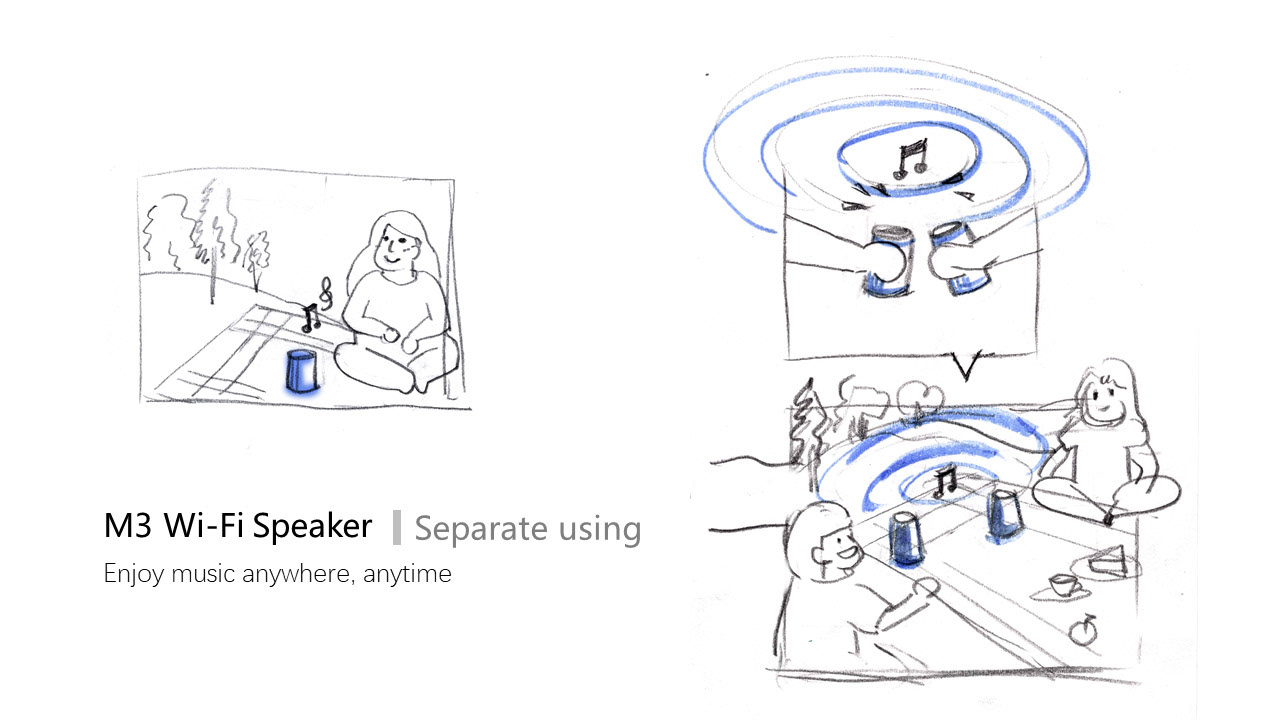 M3 Wi-Fi Speaker | Separate using

Enjoy music anywhere, anytime