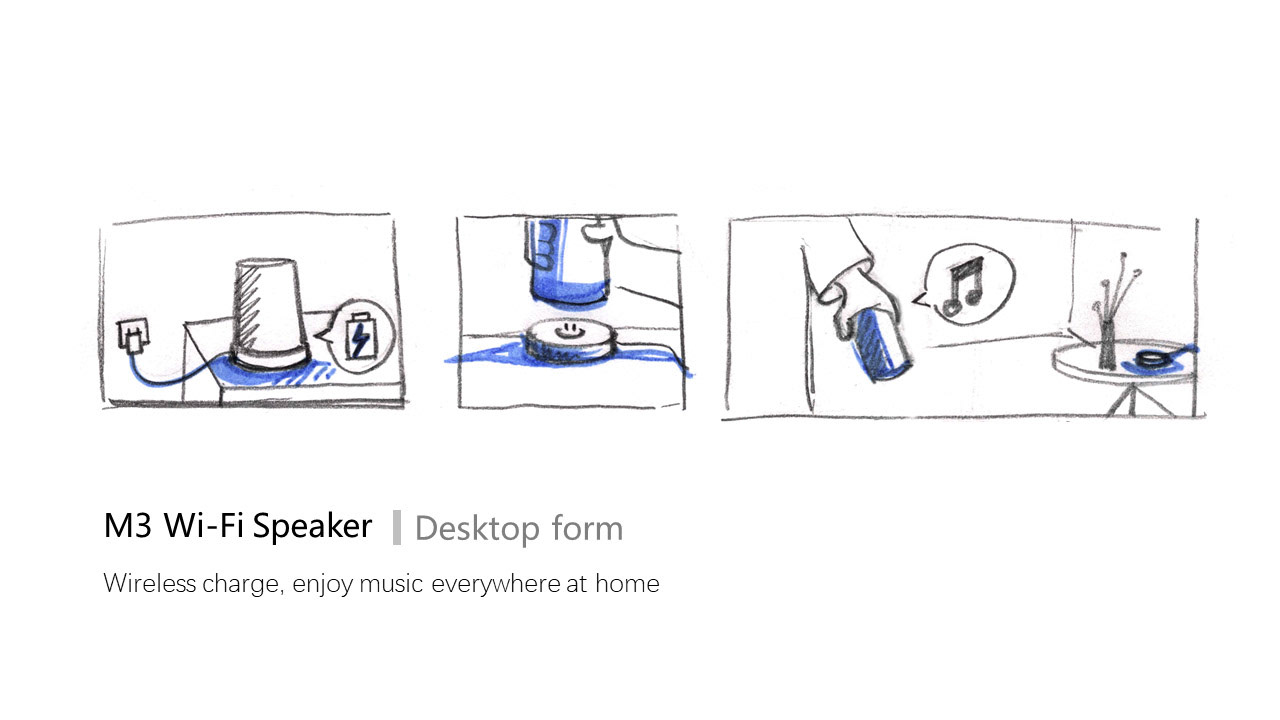 M3 Wi-Fi Speaker | Desktop form

Wireless charge, enjoy music everywhere at home