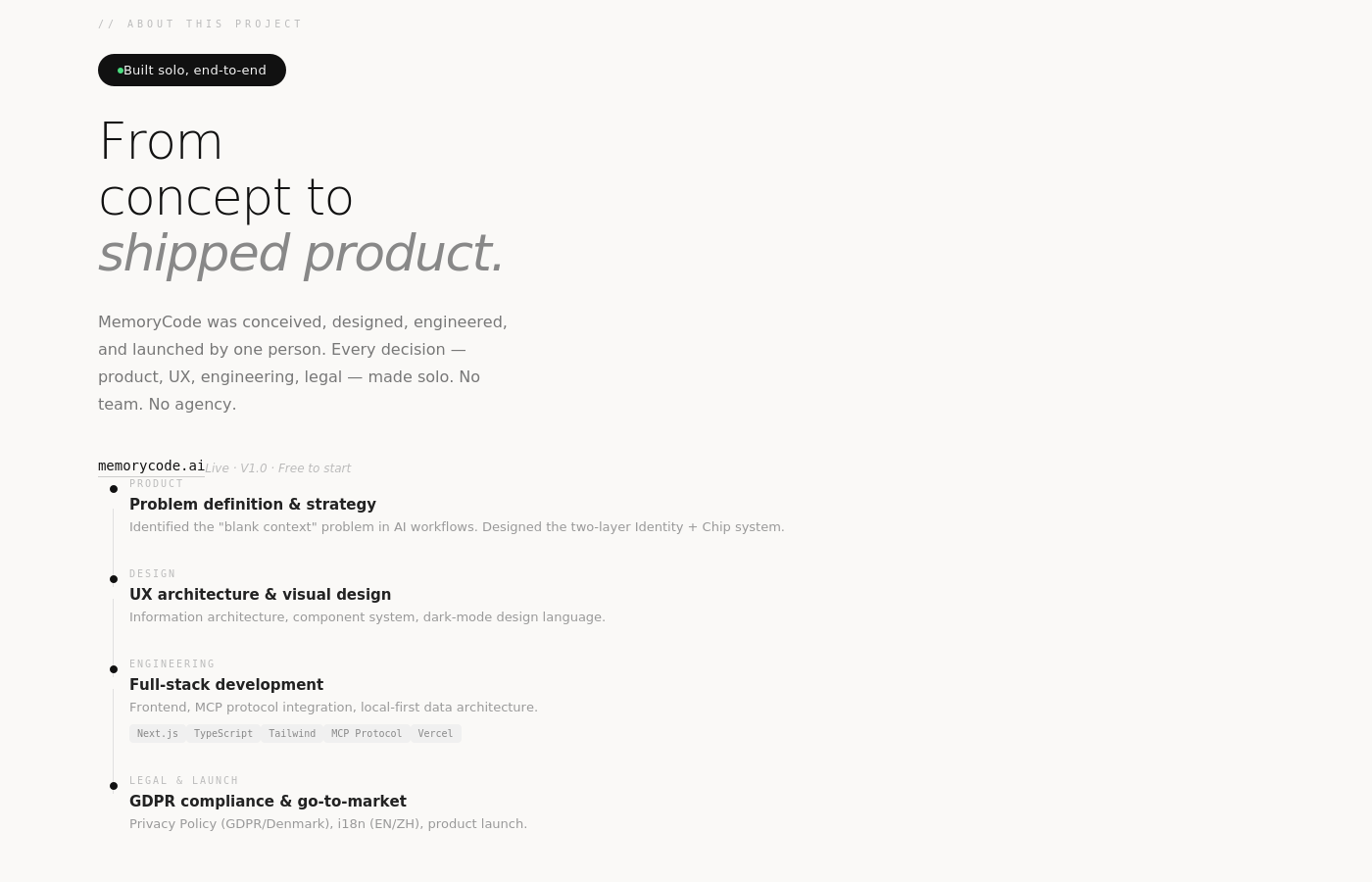 // ABOUT THIS PROJECT

Built solo, end-to-end

From
concept to
shipped product.

MemoryCode was conceived, designed, engineered, and launched by one person. Every decision — product, UX, engineering, legal — made solo. No team. No agency.

memorycode.ai Live · V1.0 · Free to start

PRODUCT
Problem definition & strategy
Identified the "blank context" problem in AI workflows. Designed the two-layer Identity + Chip system.

DESIGN
UX architecture & visual design
Information architecture, component system, dark-mode design language.

ENGINEERING
Full-stack development
Frontend, MCP protocol integration, local-first data architecture.
Next.js TypeScript Tailwind MCP Protocol Vercel

LEGAL & LAUNCH
GDPR compliance & go-to-market
Privacy Policy (GDPR/Denmark), i18n (EN/ZH), product launch.