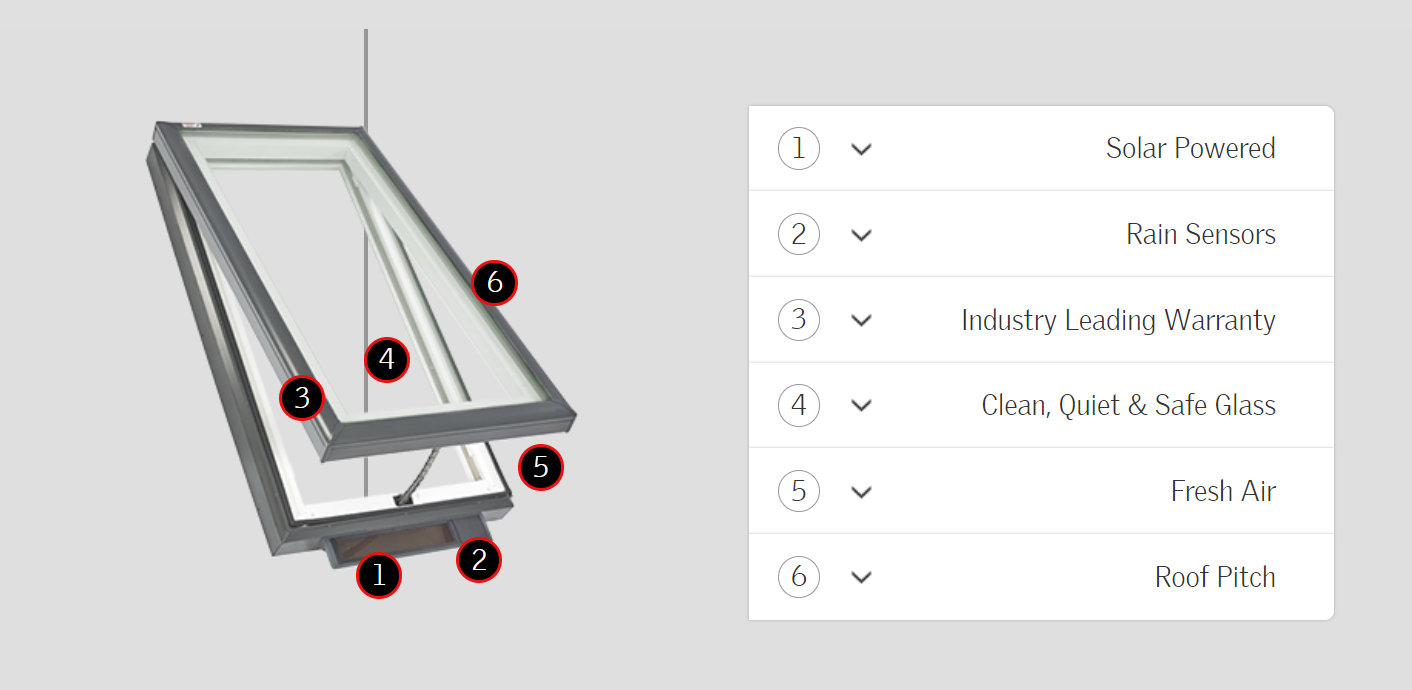 6
4
3
5
1
2

1 Solar Powered
2 Rain Sensors
3 Industry Leading Warranty
4 Clean, Quiet & Safe Glass
5 Fresh Air
6 Roof Pitch