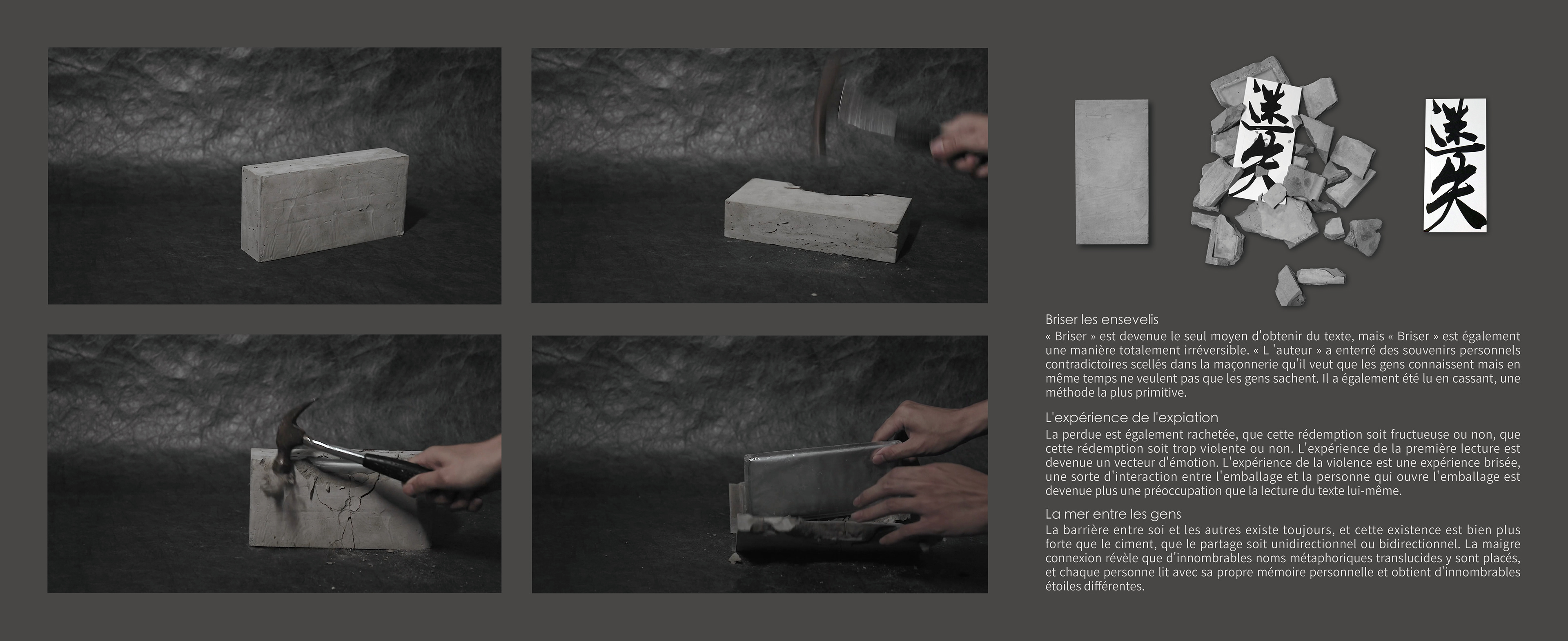 迷失

迷失

Briser les ensevelis
« Briser » est devenue le seul moyen d'obtenir du texte, mais « Briser » est également une manière totalement irréversible. « L 'auteur » a enterré des souvenirs personnels contradictoires scellés dans la maçonnerie qu'il veut que les gens connaissent mais en même temps ne veulent pas que les gens sachent. Il a également été lu en cassant, une méthode la plus primitive.

L'expérience de l'expiation
La perdue est également rachetée, que cette rédemption soit fructueuse ou non, que cette rédemption soit trop violente ou non. L'expérience de la première lecture est devenue un vecteur d'émotion. L'expérience de la violence est une expérience brisée, une sorte d'interaction entre l'emballage et la personne qui ouvre l'emballage est devenue plus une préoccupation que la lecture du texte lui-même.

La mer entre les gens
La barrière entre soi et les autres existe toujours, et cette existence est bien plus forte que le ciment, que le partage soit unidirectionnel ou bidirectionnel. La maigre connexion révèle que d'innombrables noms métaphoriques translucides y sont placés, et chaque personne lit avec sa propre mémoire personnelle et obtient d'innombrables étoiles différentes.