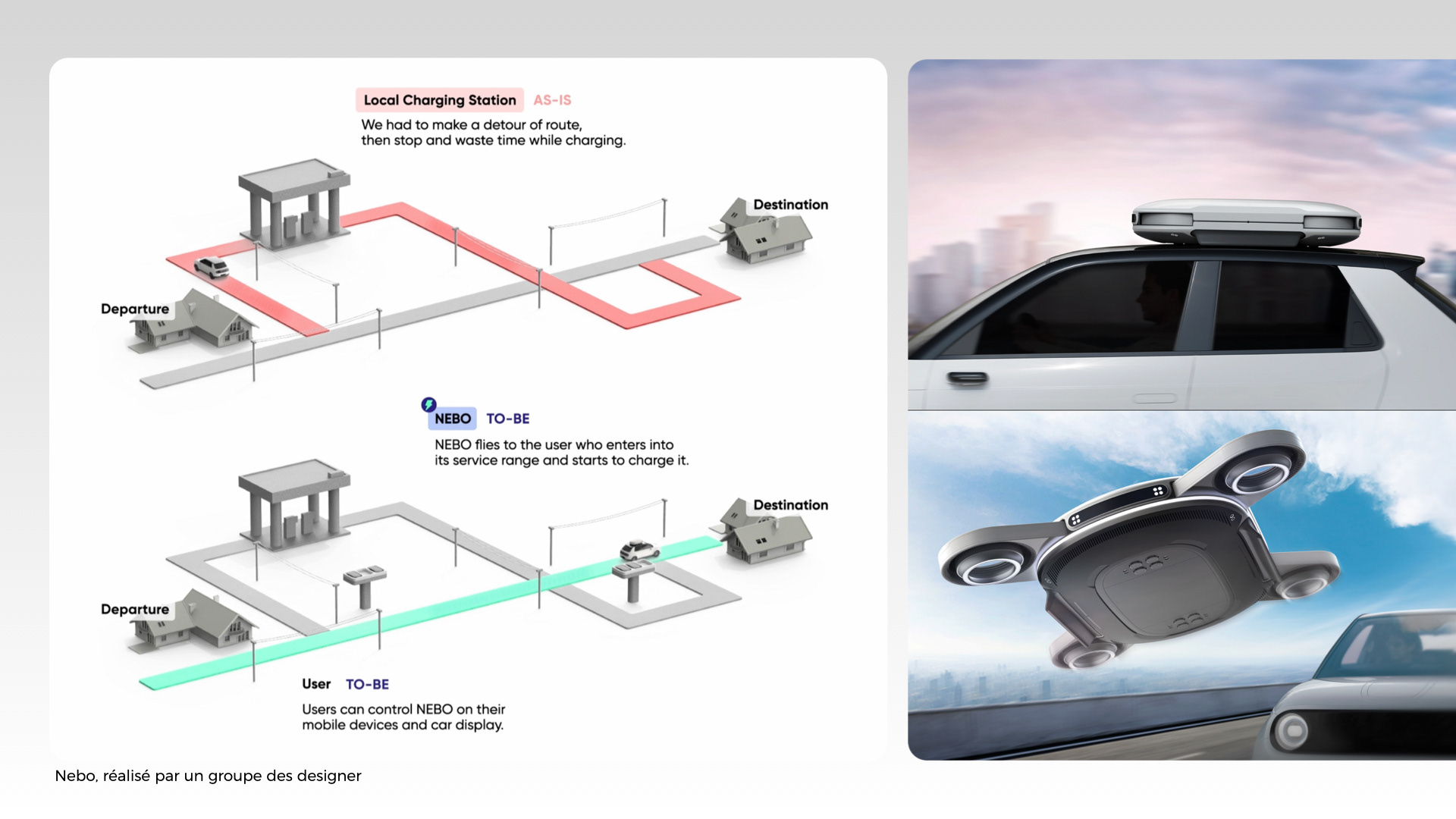 Local Charging Station AS-IS
We had to make a detour of route, then stop and waste time while charging.

Destination

Departure

NEBO TO-BE
NEBO flies to the user who enters into its service range and starts to charge it.

Destination

Departure

User TO-BE
Users can control NEBO on their mobile devices and car display.

Nebo, réalisé par un groupe des designer