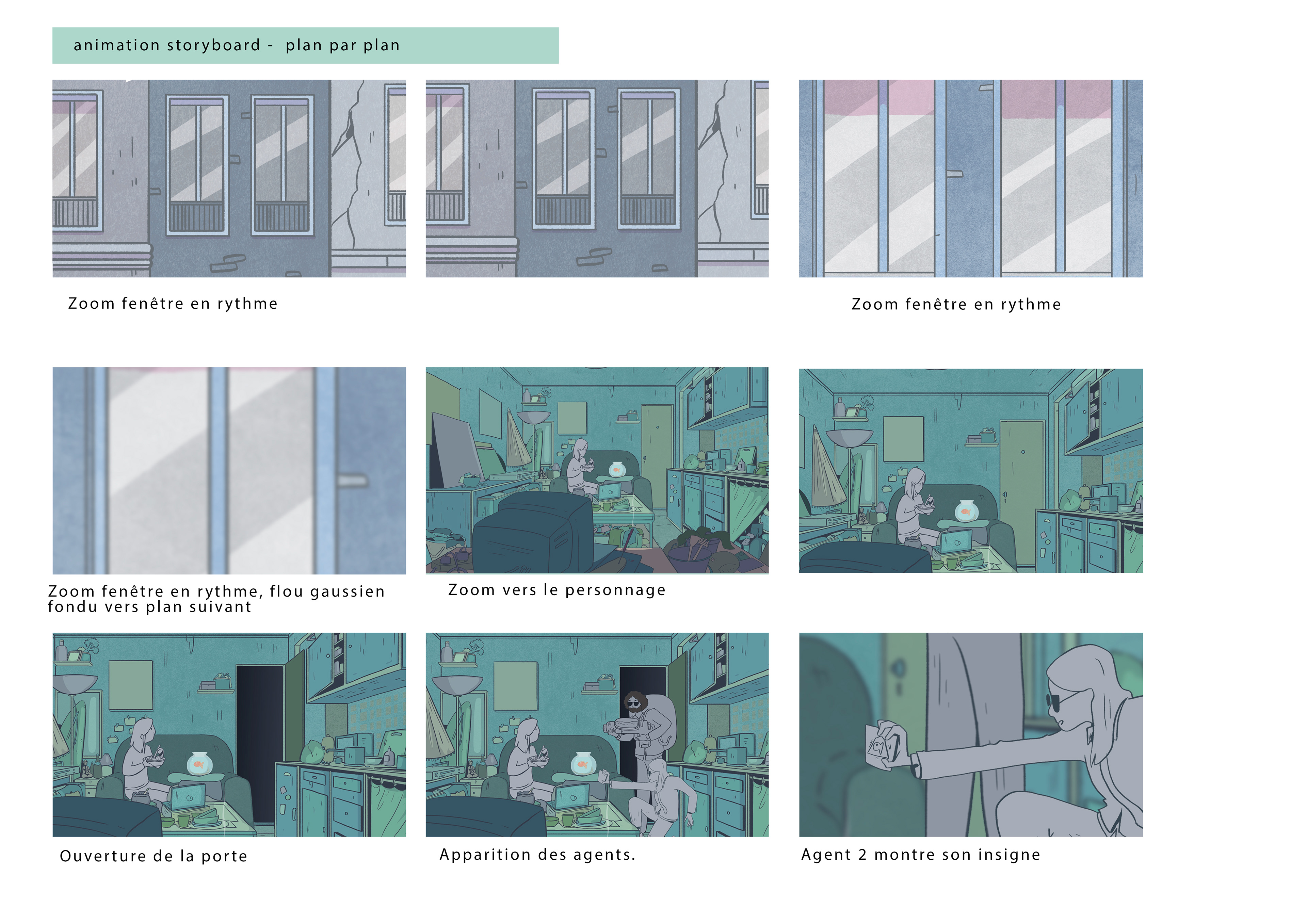 animation storyboard - plan par plan

Zoom fenêtre en rythme

Zoom fenêtre en rythme

Zoom fenêtre en rythme, flou gaussien fondu vers plan suivant

Zoom vers le personnage

Ouverture de la porte

Apparition des agents.

Agent 2 montre son insigne