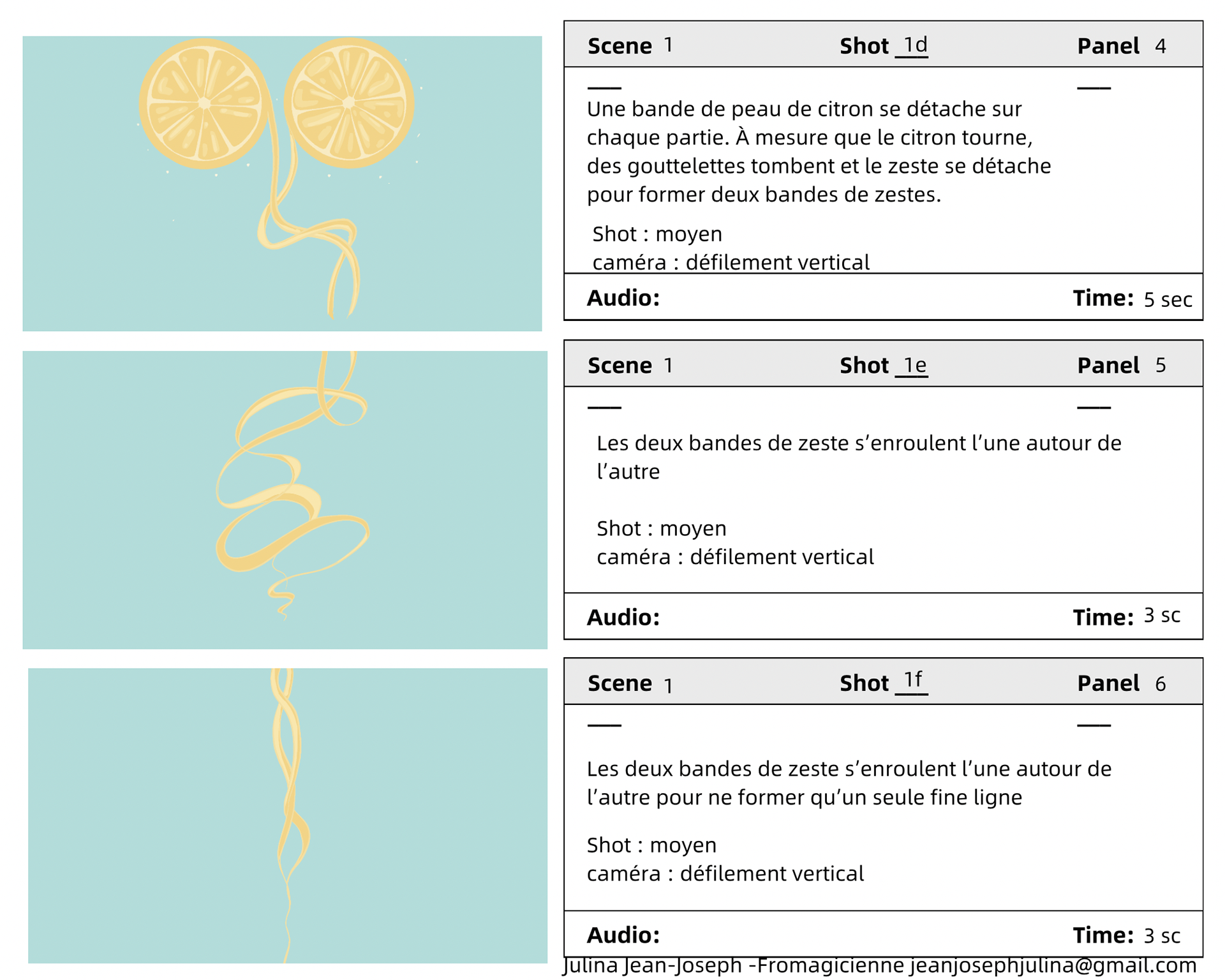 Scene 1 Shot 1d Panel 4

Une bande de peau de citron se détache sur chaque partie. À mesure que le citron tourne, des gouttelettes tombent et le zeste se détache pour former deux bandes de zestes.

Shot : moyen
caméra : défilement vertical

Audio: Time: 5 sec

Scene 1 Shot 1e Panel 5

Les deux bandes de zeste s'enroulent l'une autour de l'autre

Shot : moyen
caméra : défilement vertical

Audio: Time: 3 sc

Scene 1 Shot 1f Panel 6

Les deux bandes de zeste s'enroulent l'une autour de l'autre pour ne former qu'un seule fine ligne

Shot : moyen
caméra : défilement vertical

Audio: Time: 3 sc

Julina Jean-Joseph -Fromagicienne jeanjosephjulina@gmail.com