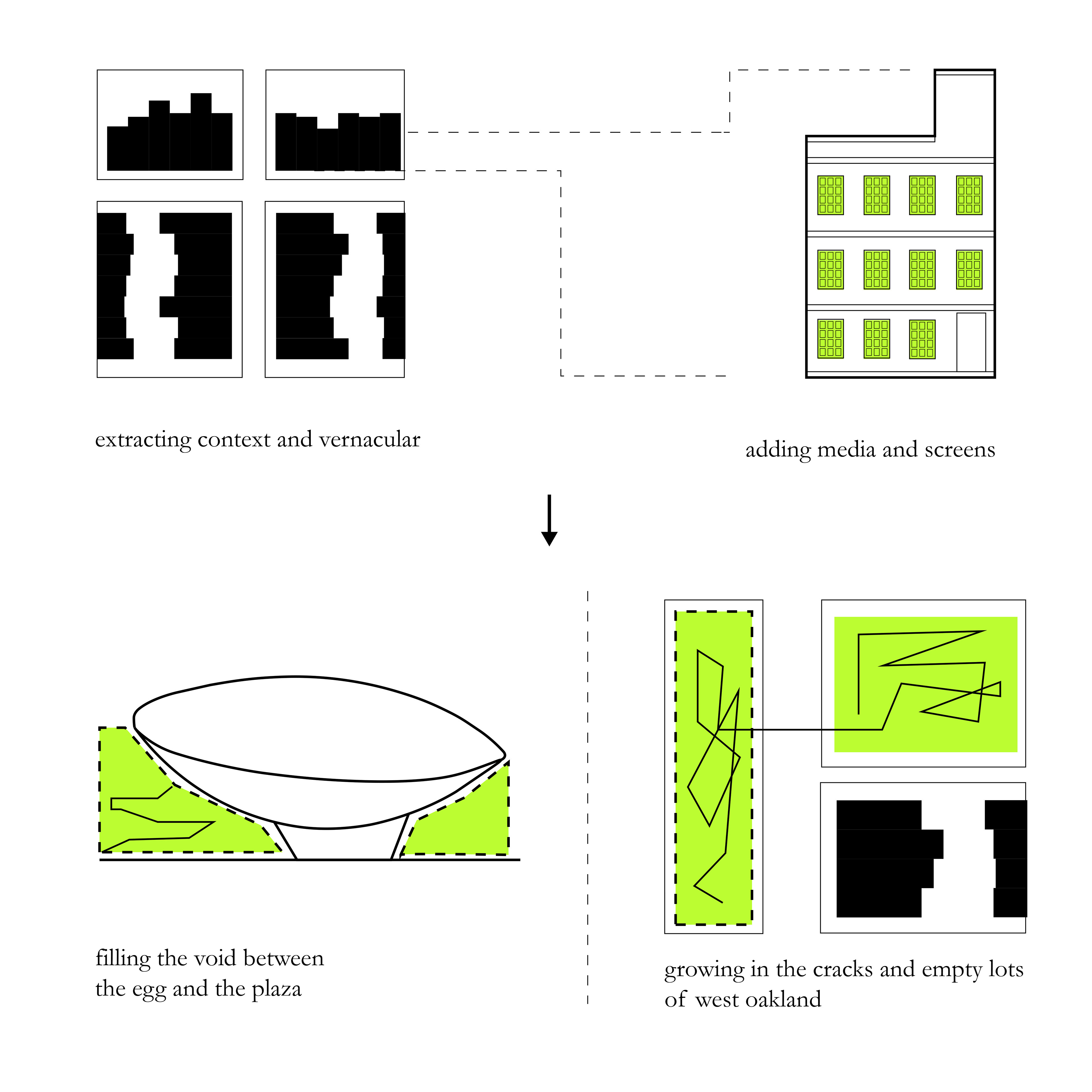 extracting context and vernacular

adding media and screens

filling the void between the egg and the plaza

growing in the cracks and empty lots of west oakland