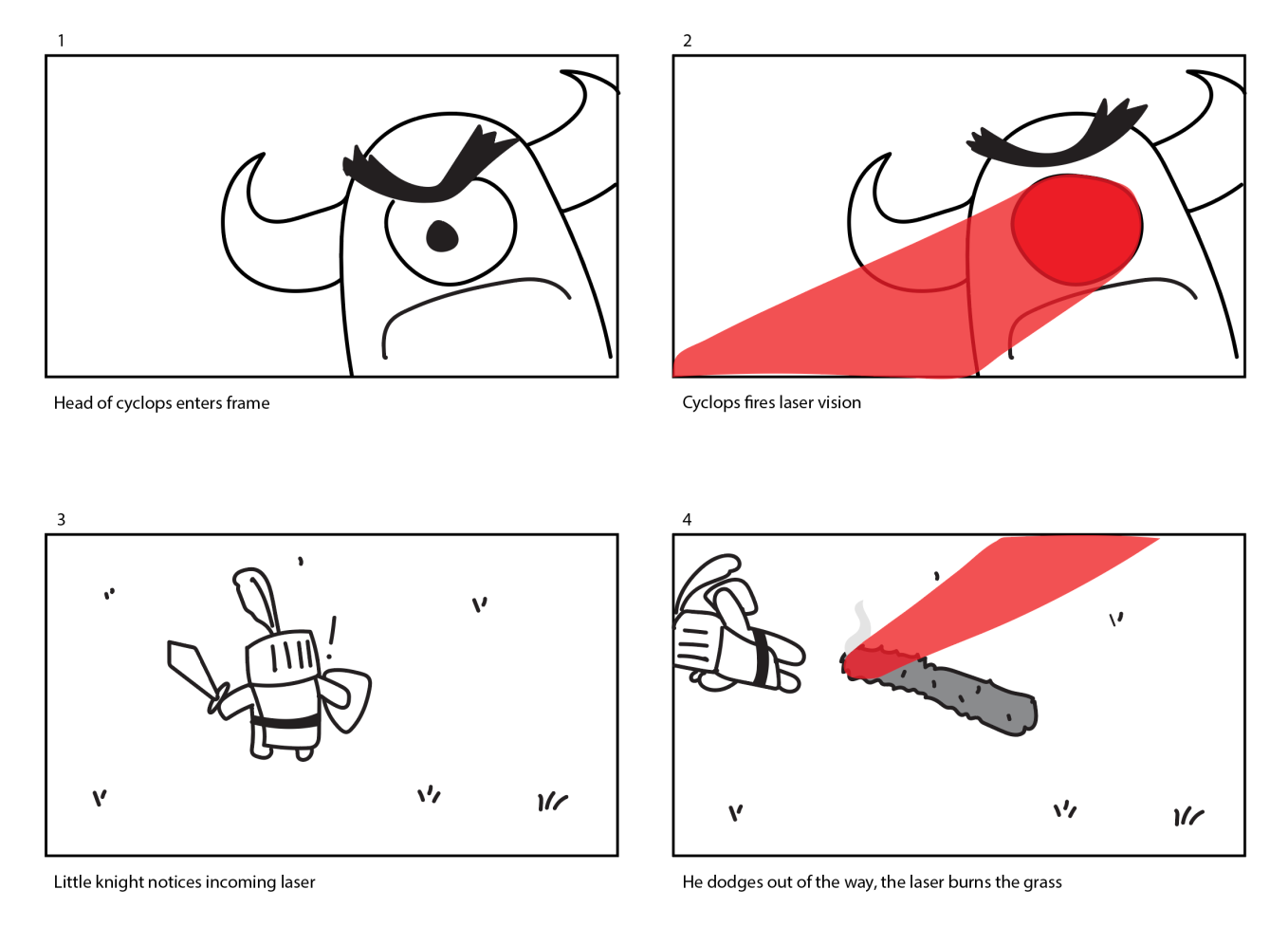 1

Head of cyclops enters frame

2

Cyclops fires laser vision

3

!

Little knight notices incoming laser

4

He dodges out of the way, the laser burns the grass