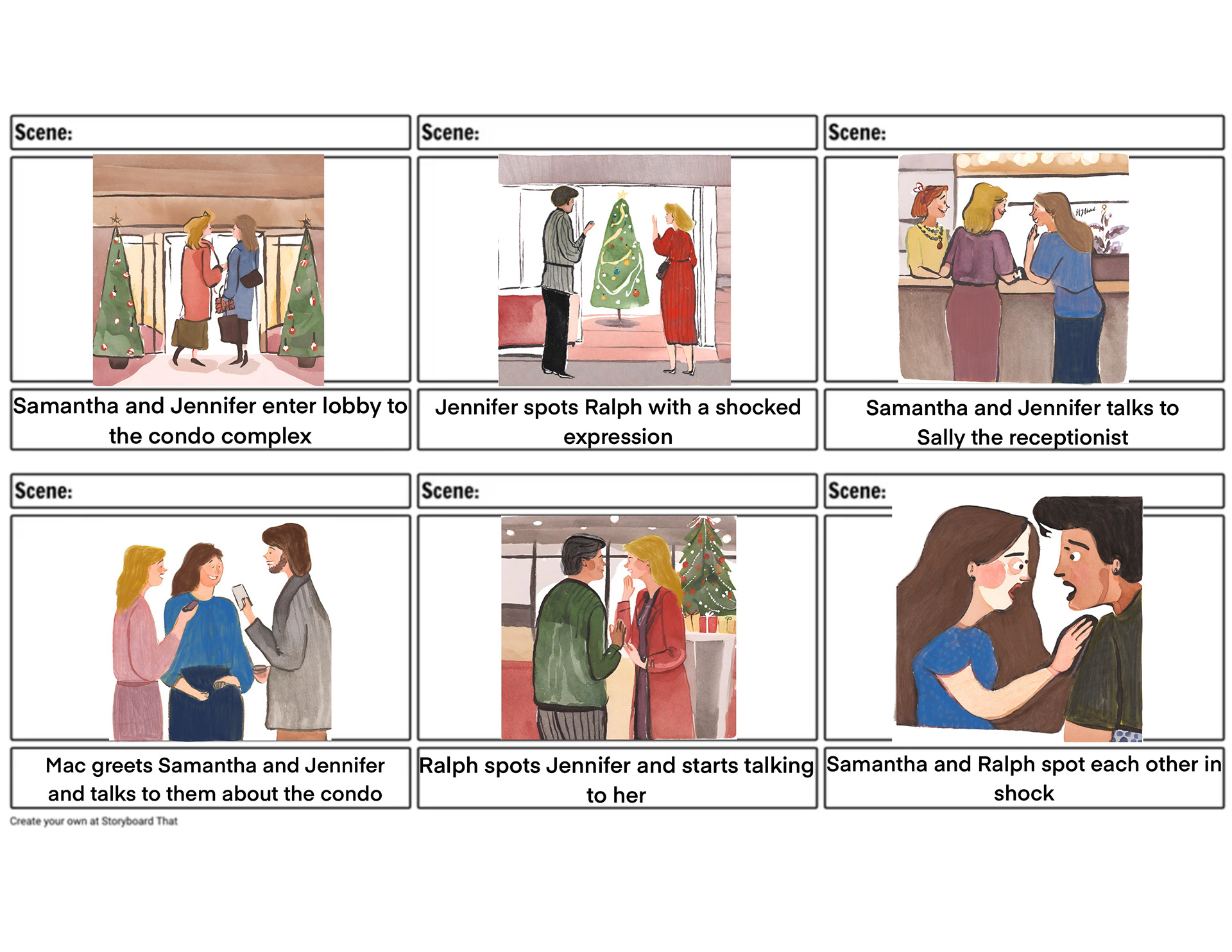 Scene:

Samantha and Jennifer enter lobby to the condo complex

Scene:

Jennifer spots Ralph with a shocked expression

Scene:

Samantha and Jennifer talks to Sally the receptionist

Scene:

Mac greets Samantha and Jennifer and talks to them about the condo

Scene:

Ralph spots Jennifer and starts talking to her

Scene:

Samantha and Ralph spot each other in shock

Create your own at Storyboard That