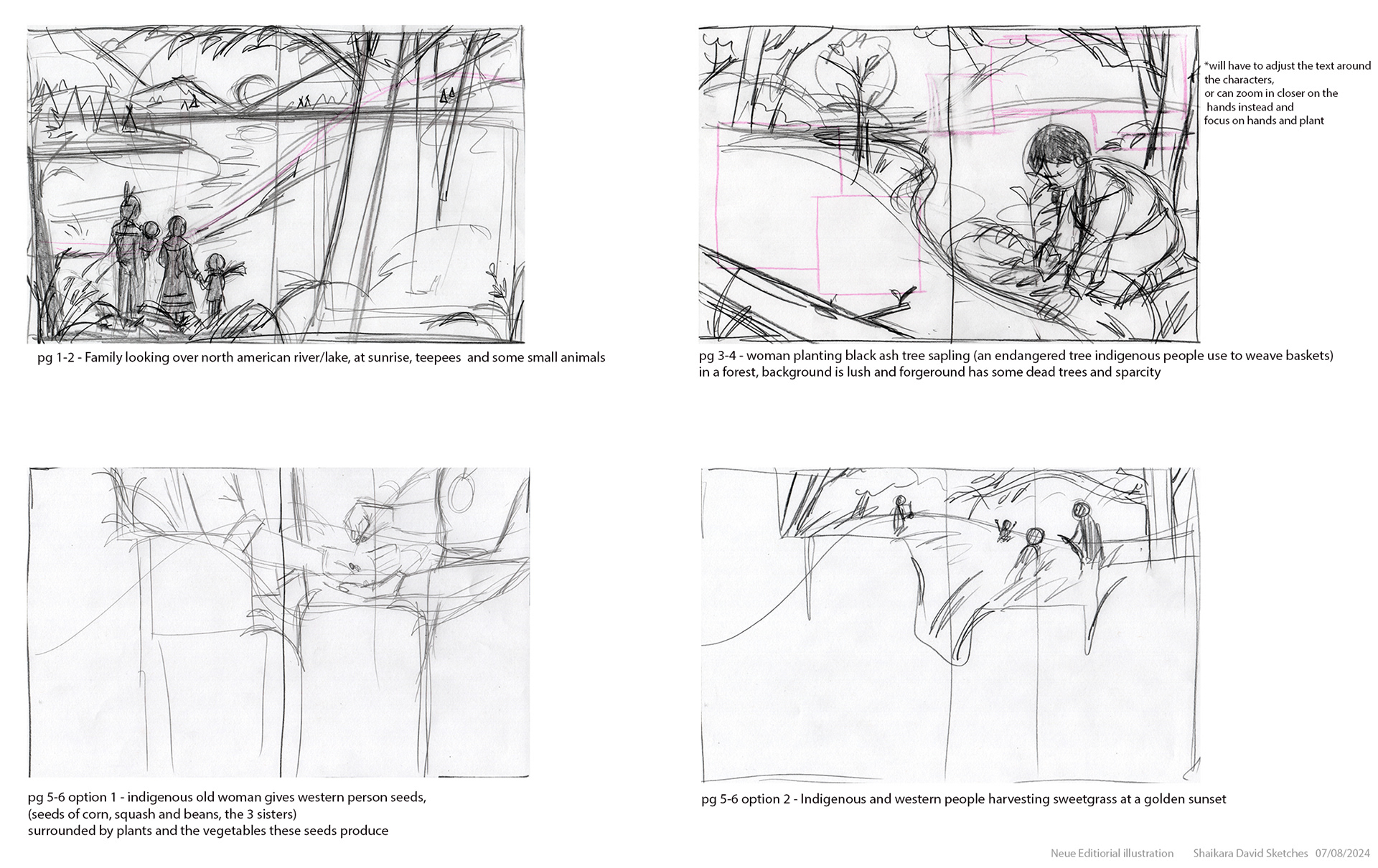 pg 1-2 - Family looking over north american river/lake, at sunrise, teepees and some small animals

*will have to adjust the text around the characters,
or can zoom in closer on the hands instead and focus on hands and plant

pg 3-4 - woman planting black ash tree sapling (an endangered tree indigenous people use to weave baskets) in a forest, background is lush and forgeround has some dead trees and sparcity

pg 5-6 option 1 - indigenous old woman gives western person seeds,
(seeds of corn, squash and beans, the 3 sisters)
surrounded by plants and the vegetables these seeds produce

pg 5-6 option 2 - Indigenous and western people harvesting sweetgrass at a golden sunset

Neue Editiorial illustration Shaikara David Sketches 07/08/2024