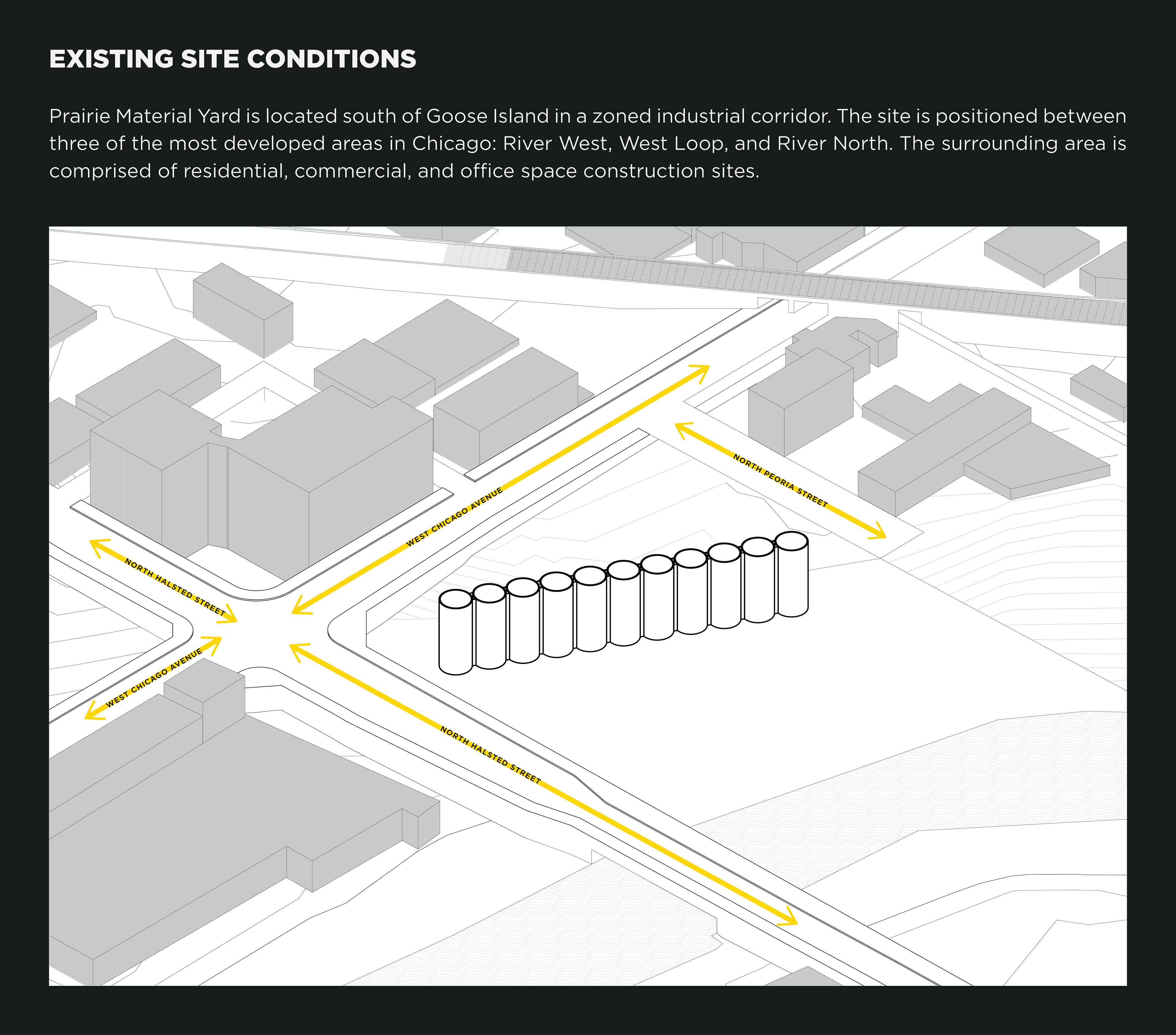 EXISTING SITE CONDITIONS

Prairie Material Yard is located south of Goose Island in a zoned industrial corridor. The site is positioned between three of the most developed areas in Chicago: River West, West Loop, and River North. The surrounding area is comprised of residential, commercial, and office space construction sites.

WEST CHICAGO AVENUE

NORTH PEORIA STREET

NORTH HALSTED STREET

WEST CHICAGO AVENUE

NORTH HALSTED STREET