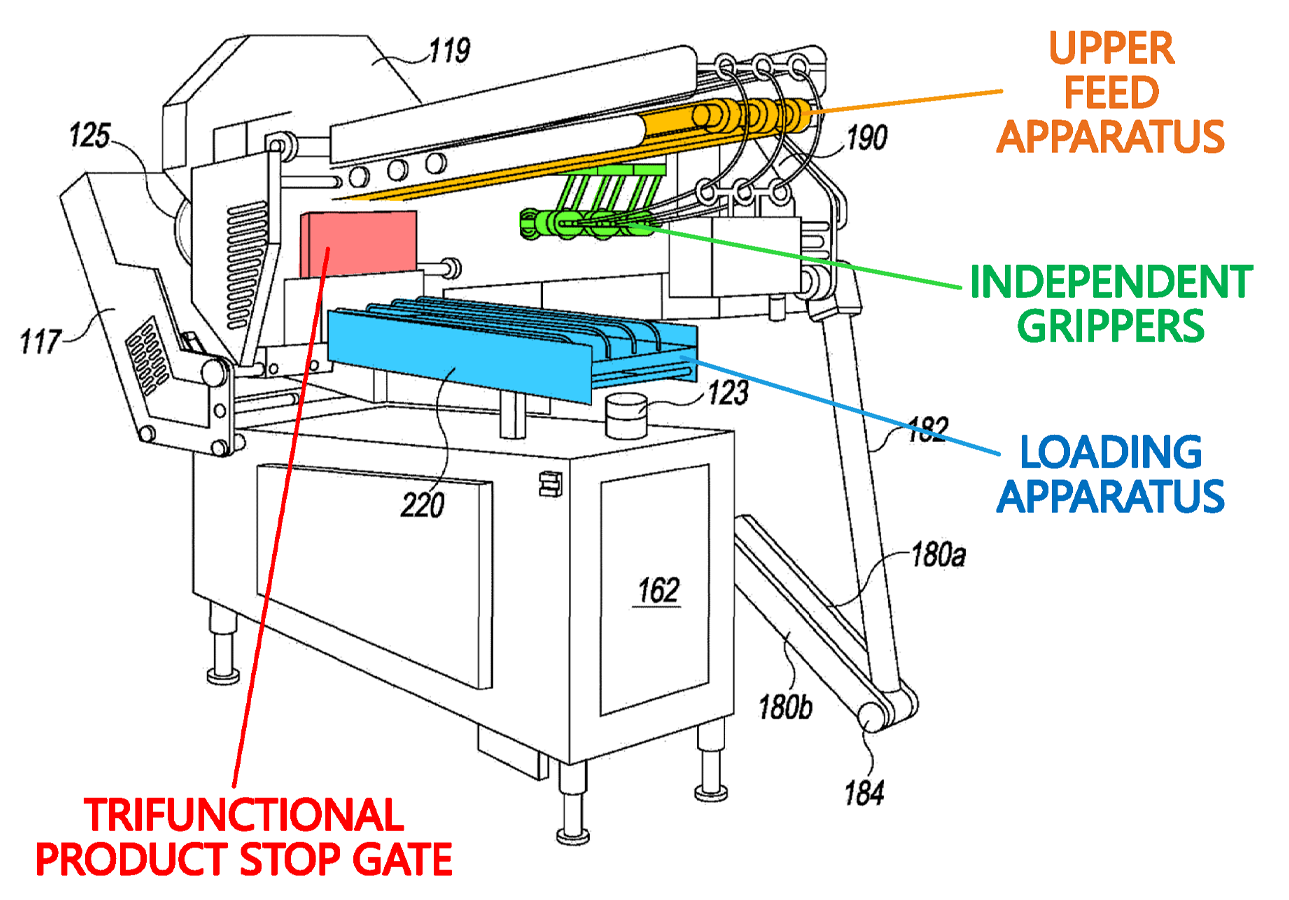 119

UPPER FEED APPARATUS

125

190

INDEPENDENT GRIPPERS

117

123

182

LOADING APPARATUS

220

162

180a

180b

184

TRIFUNCTIONAL PRODUCT STOP GATE