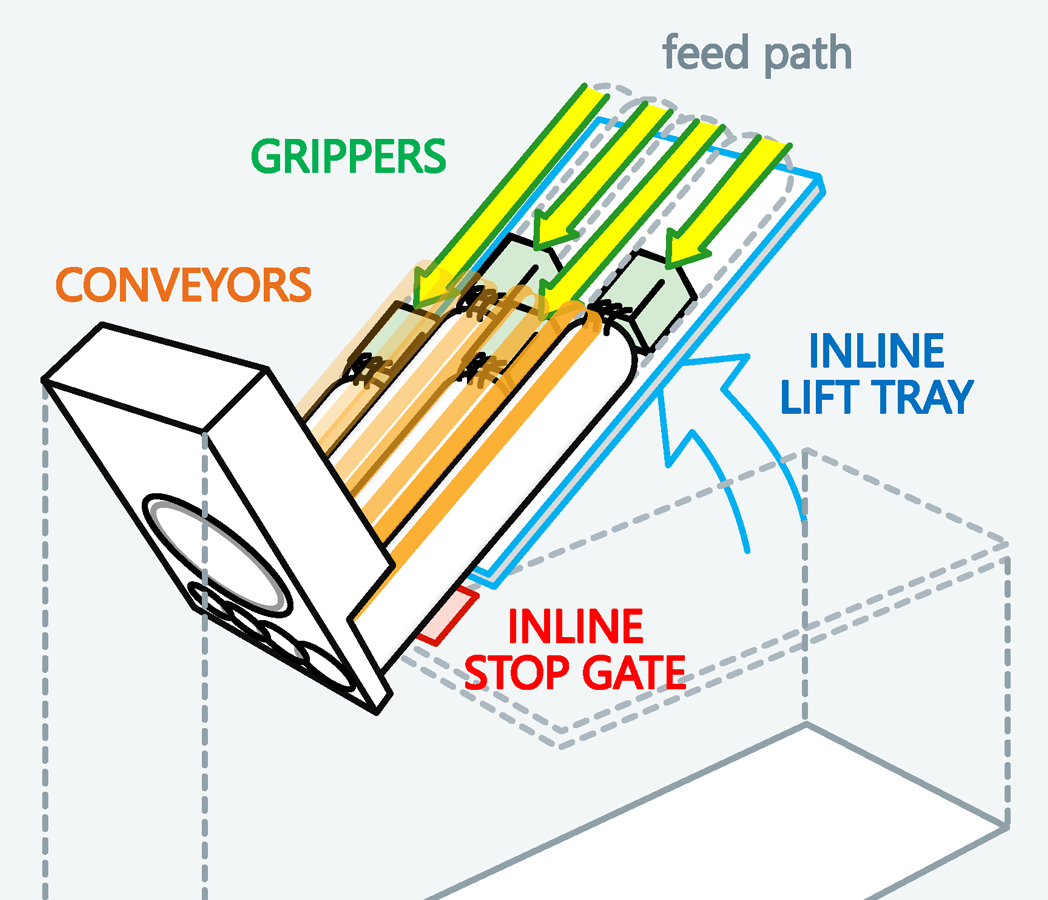 feed path

GRIPPERS

CONVEYORS

INLINE
LIFT TRAY

INLINE
STOP GATE