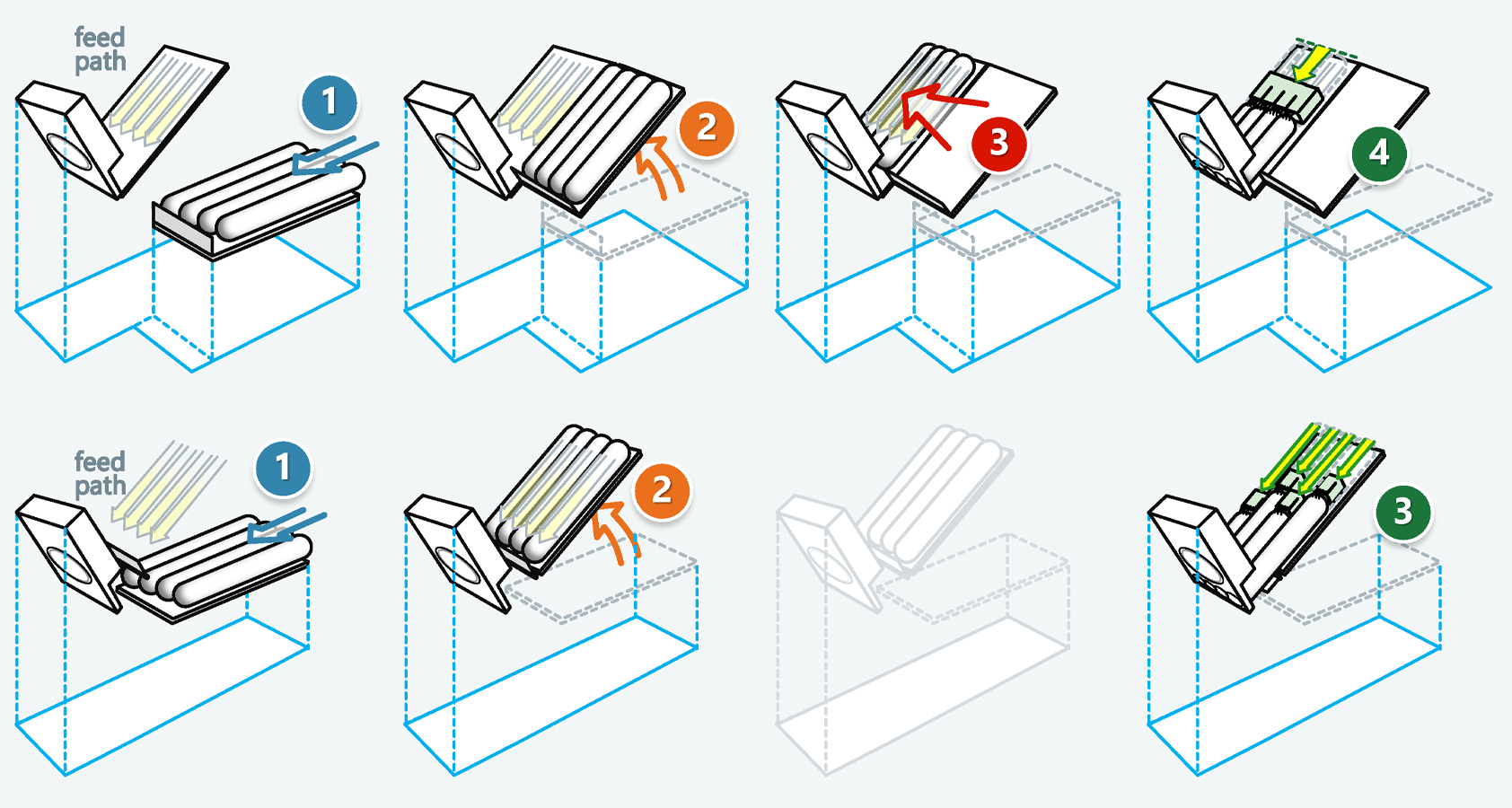 feed path

1

2

3

4

feed path

1

2

3