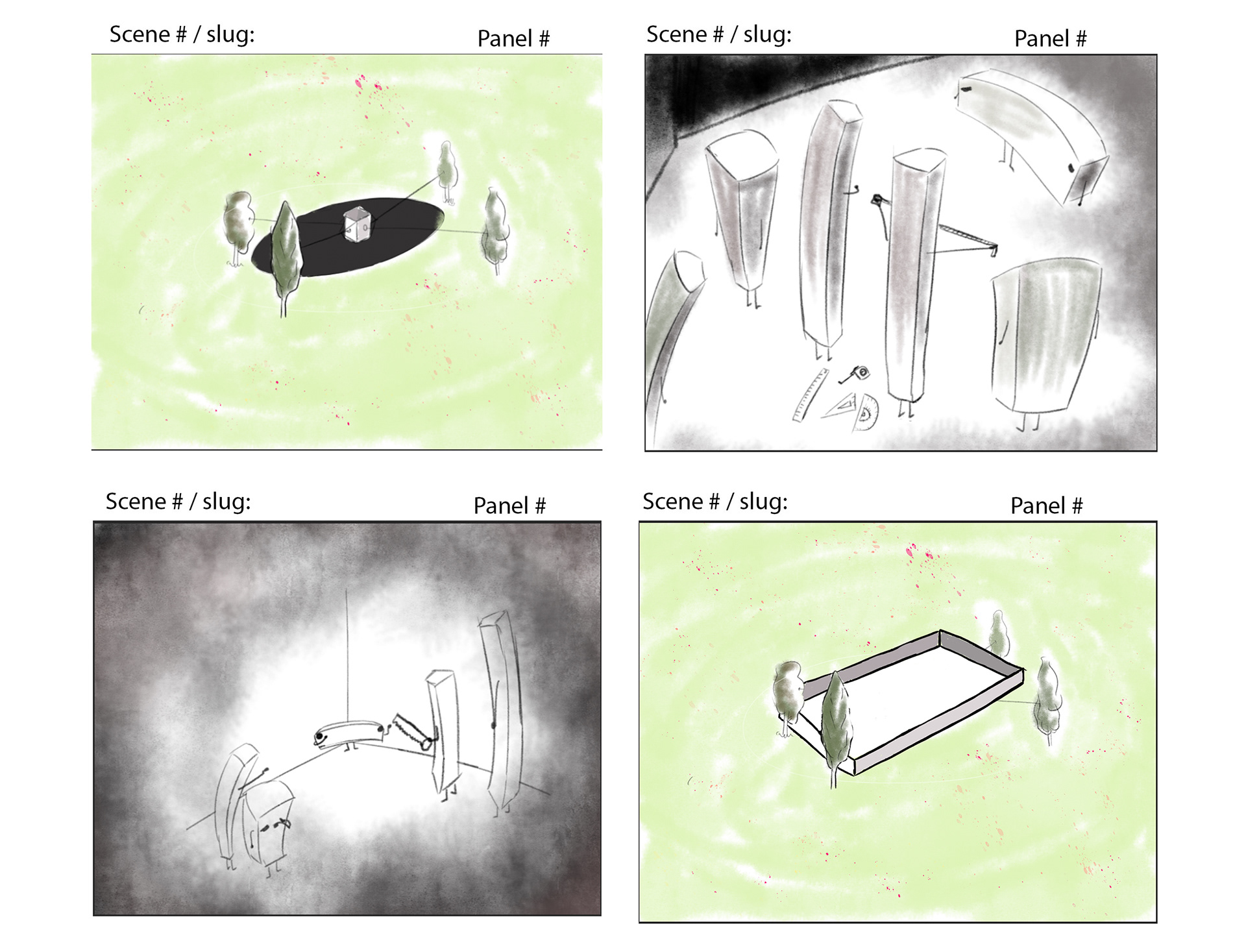 Scene # / slug: Panel #

Scene # / slug: Panel #

Scene # / slug: Panel #

Scene # / slug: Panel #