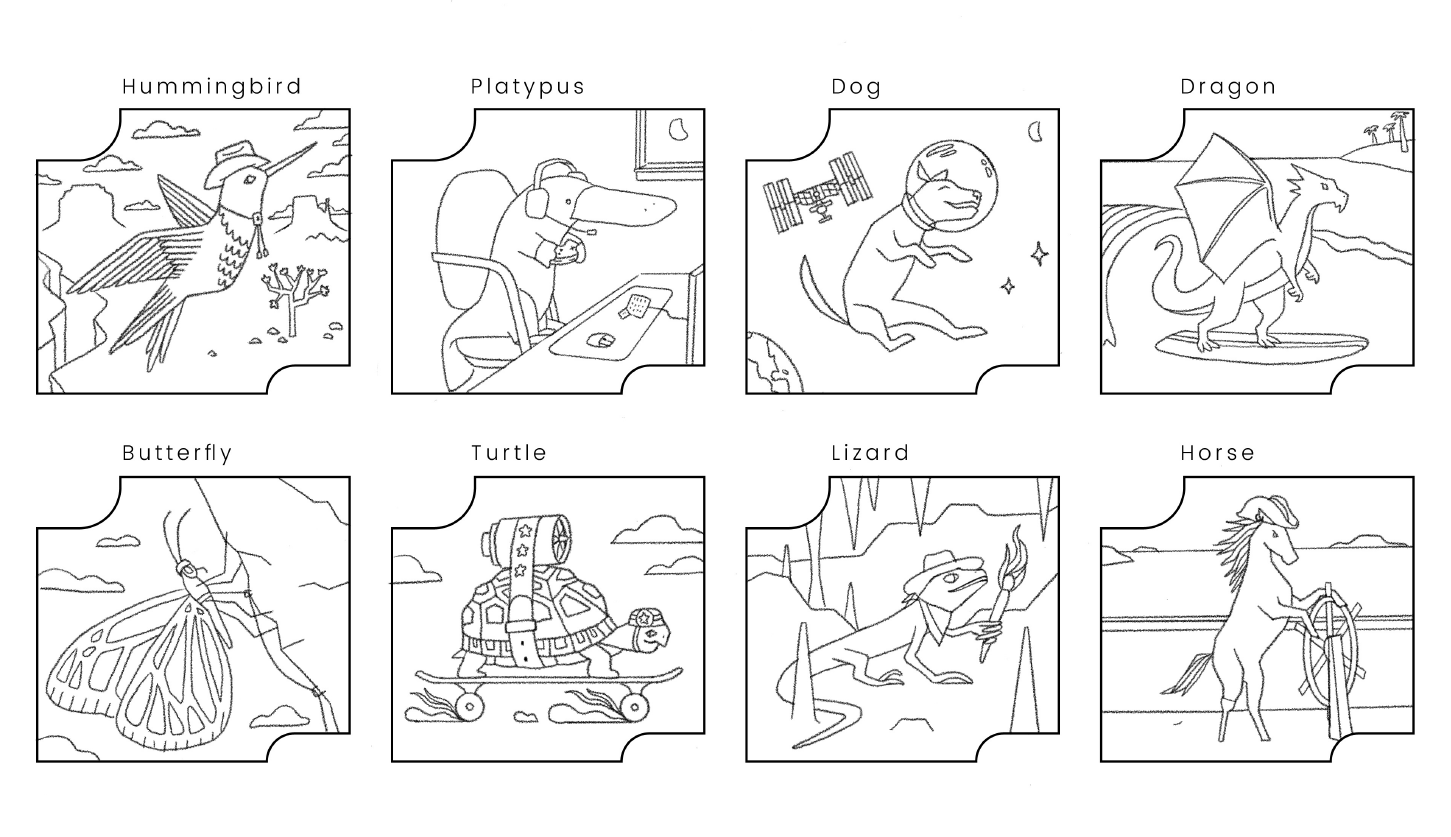 Hummingbird

Platypus

Dog

Dragon

Butterfly

Turtle

Lizard

Horse