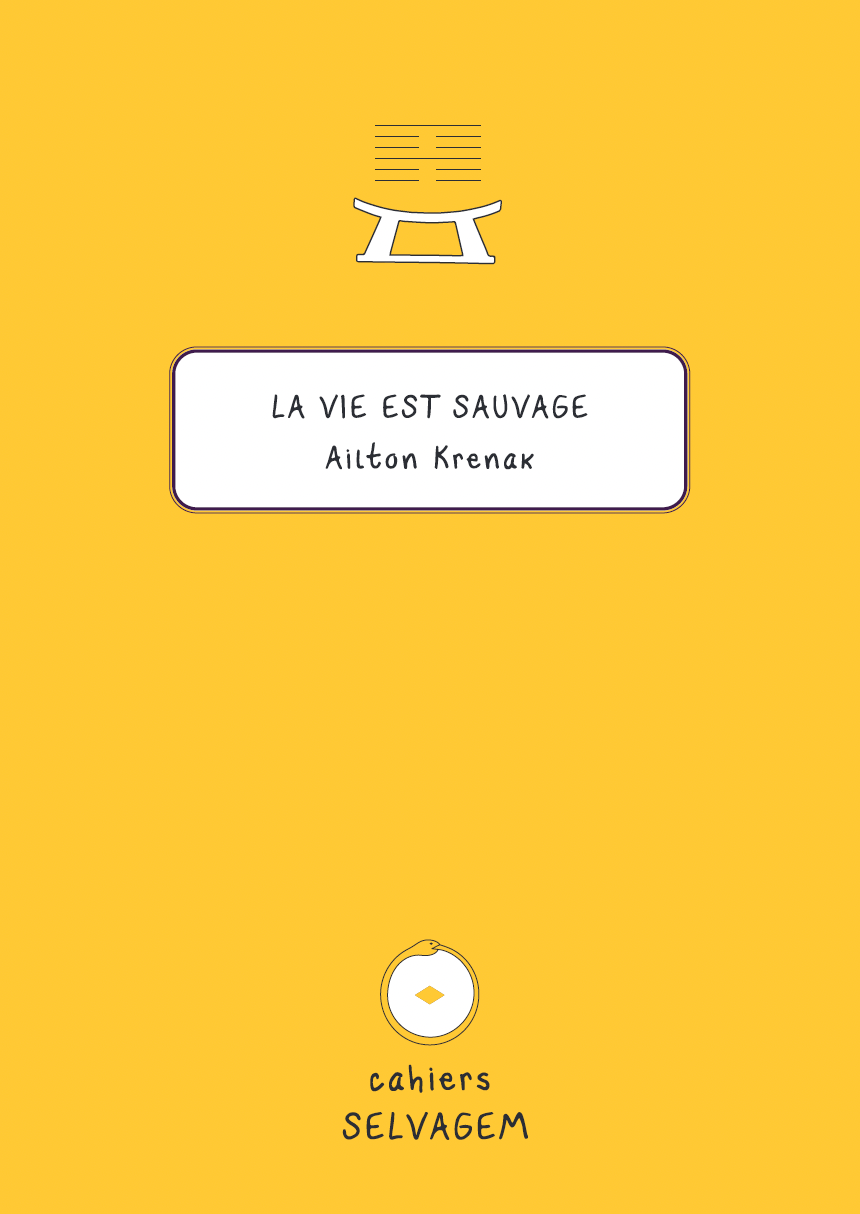 LA VIE EST SAUVAGE
Ailton Krenak

cahiers
SELVAGEM