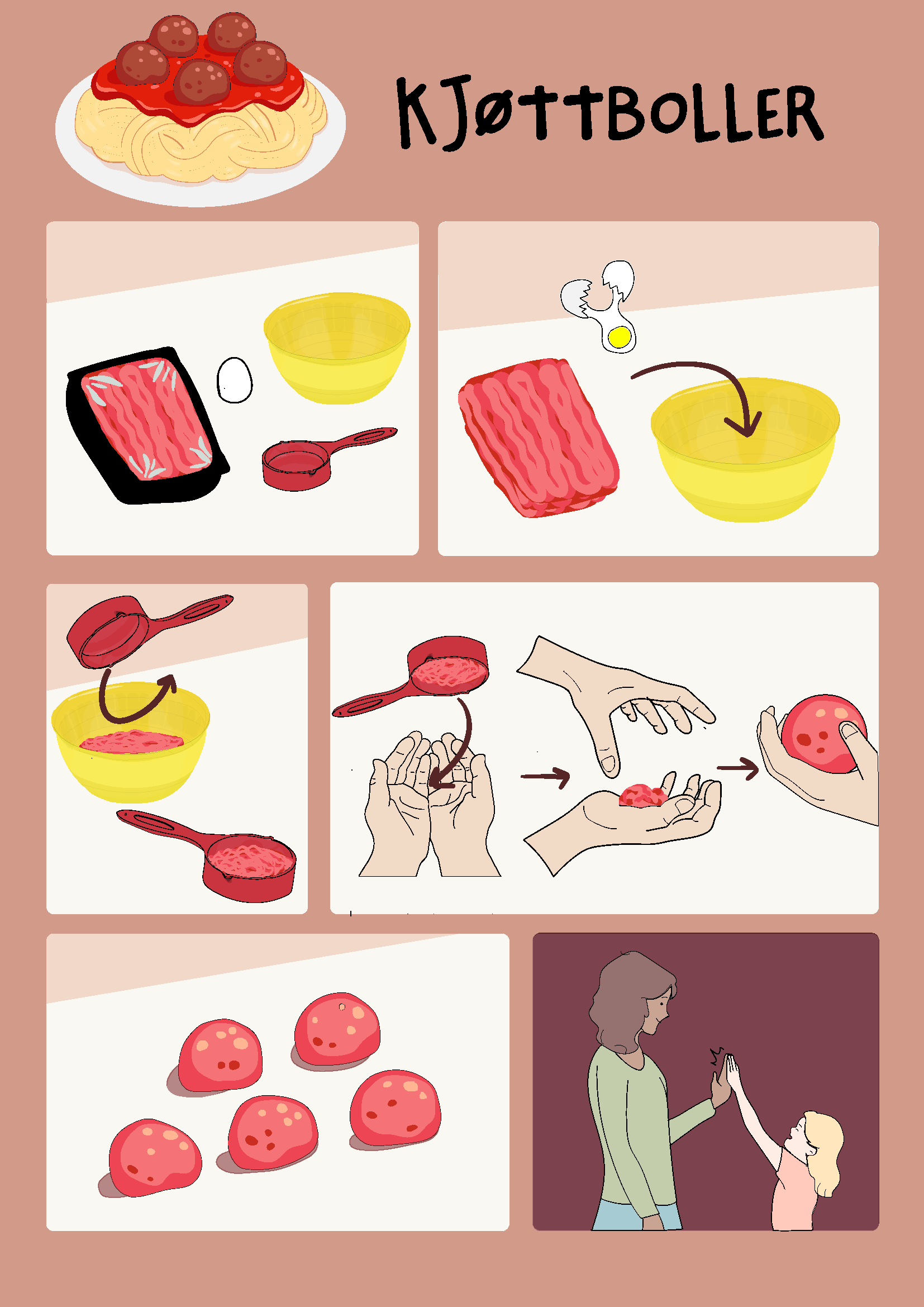 KJøttBOLLER