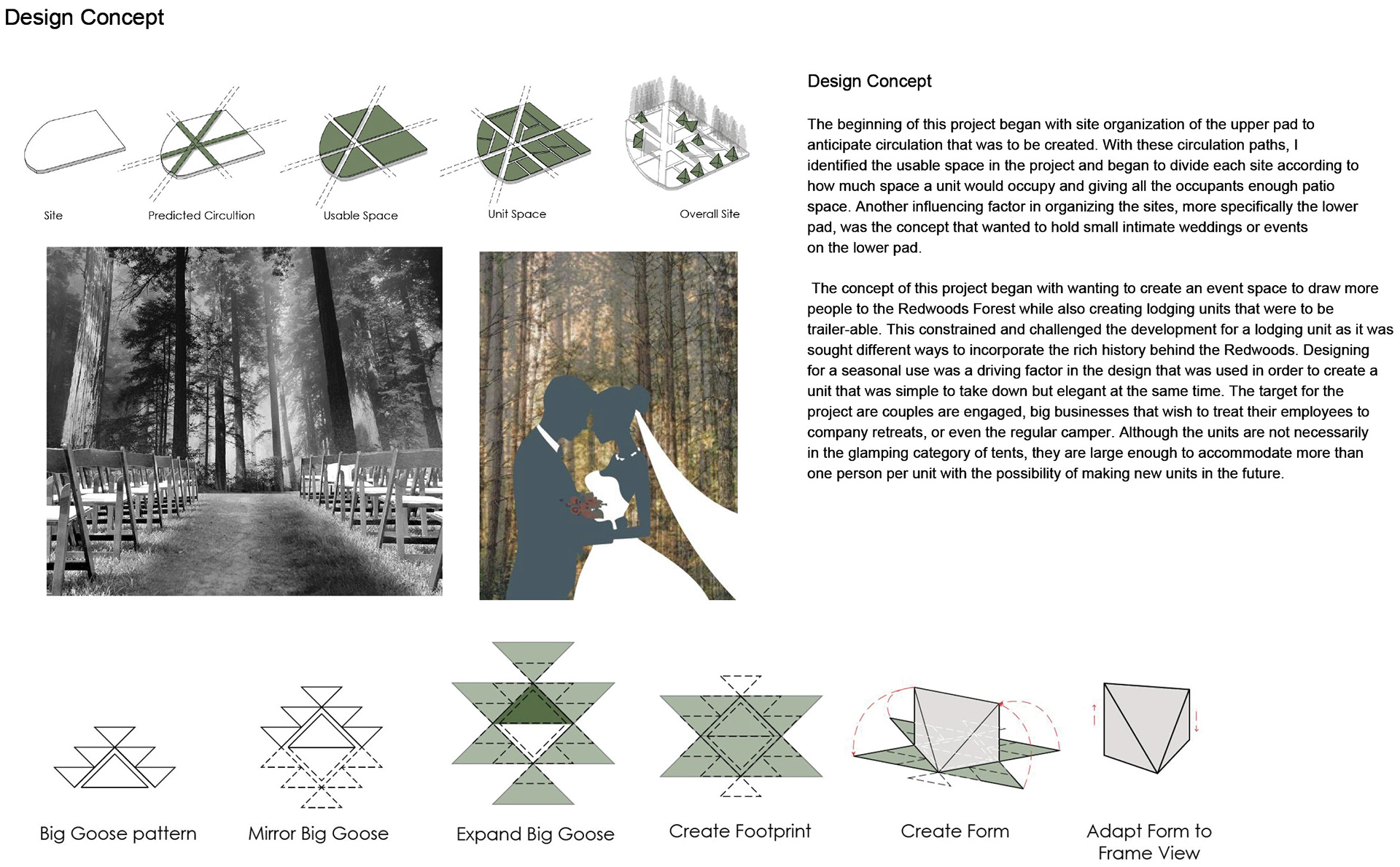 Design Concept

Site

Predicted Circultion

Usable Space

Unit Space

Overall Site

Design Concept

The beginning of this project began with site organization of the upper pad to anticipate circulation that was to be created. With these circulation paths, I identified the usable space in the project and began to divide each site according to how much space a unit would occupy and giving all the occupants enough patio space. Another influencing factor in organizing the sites, more specifically the lower pad, was the concept that wanted to hold small intimate weddings or events on the lower pad.

The concept of this project began with wanting to create an event space to draw more people to the Redwoods Forest while also creating lodging units that were to be trailer-able. This constrained and challenged the development for a lodging unit as it was sought different ways to incorporate the rich history behind the Redwoods. Designing for a seasonal use was a driving factor in the design that was used in order to create a unit that was simple to take down but elegant at the same time. The target for the project are couples are engaged, big businesses that wish to treat their employees to company retreats, or even the regular camper. Although the units are not necessarily in the glamping category of tents, they are large enough to accommodate more than one person per unit with the possibility of making new units in the future.

Big Goose pattern

Mirror Big Goose

Expand Big Goose

Create Footprint

Create Form

Adapt Form to Frame View