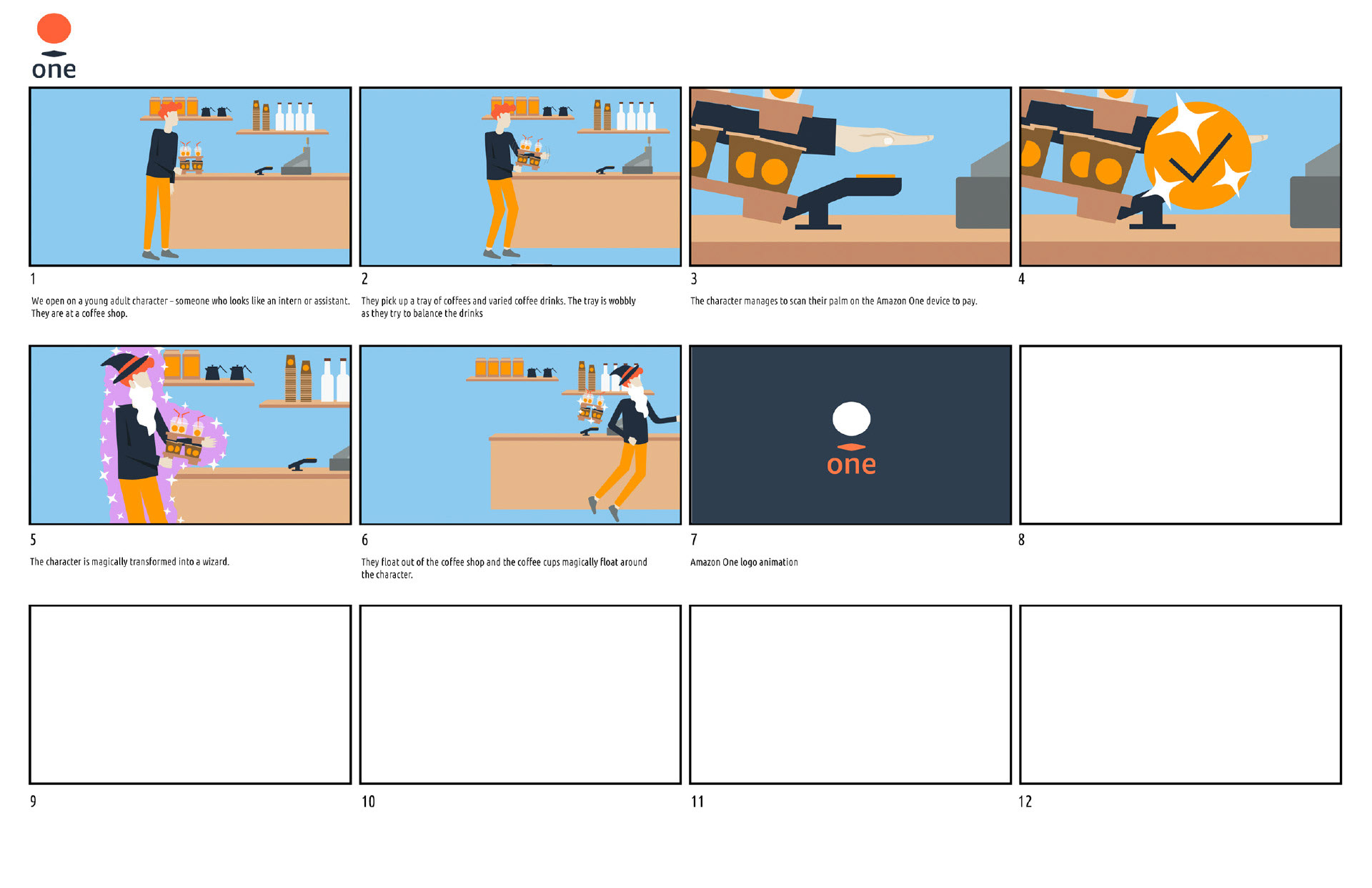 one

1
We open on a young adult character – someone who looks like an intern or assistant. They are at a coffee shop.

2
They pick up a tray of coffees and varied coffee drinks. The tray is wobbly as they try to balance the drinks

3
The character manages to scan their palm on the Amazon One device to pay.

4

5
The character is magically transformed into a wizard.

6
They float out of the coffee shop and the coffee cups magically float around the character.

one

7
Amazon One logo animation

8

9

10

11

12