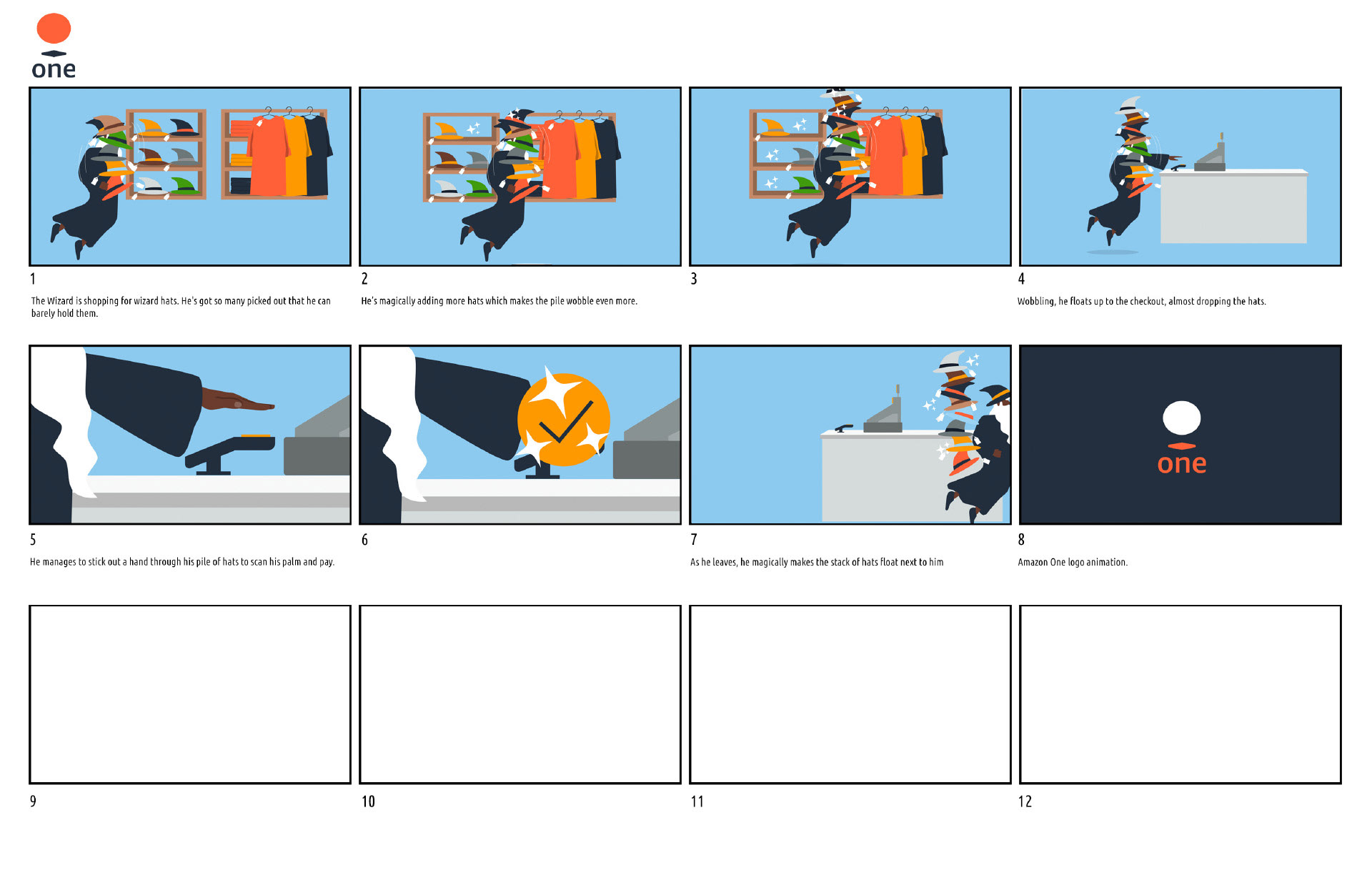 one

1
The Wizard is shopping for wizard hats. He's got so many picked out that he can barely hold them.

2
He's magically adding more hats which makes the pile wobble even more.

3

4
Wobbling, he floats up to the checkout, almost dropping the hats.

5
He manages to stick out a hand through his pile of hats to scan his palm and pay.

6

7
As he leaves, he magically makes the stack of hats float next to him

one

8
Amazon One logo animation.

9

10

11

12